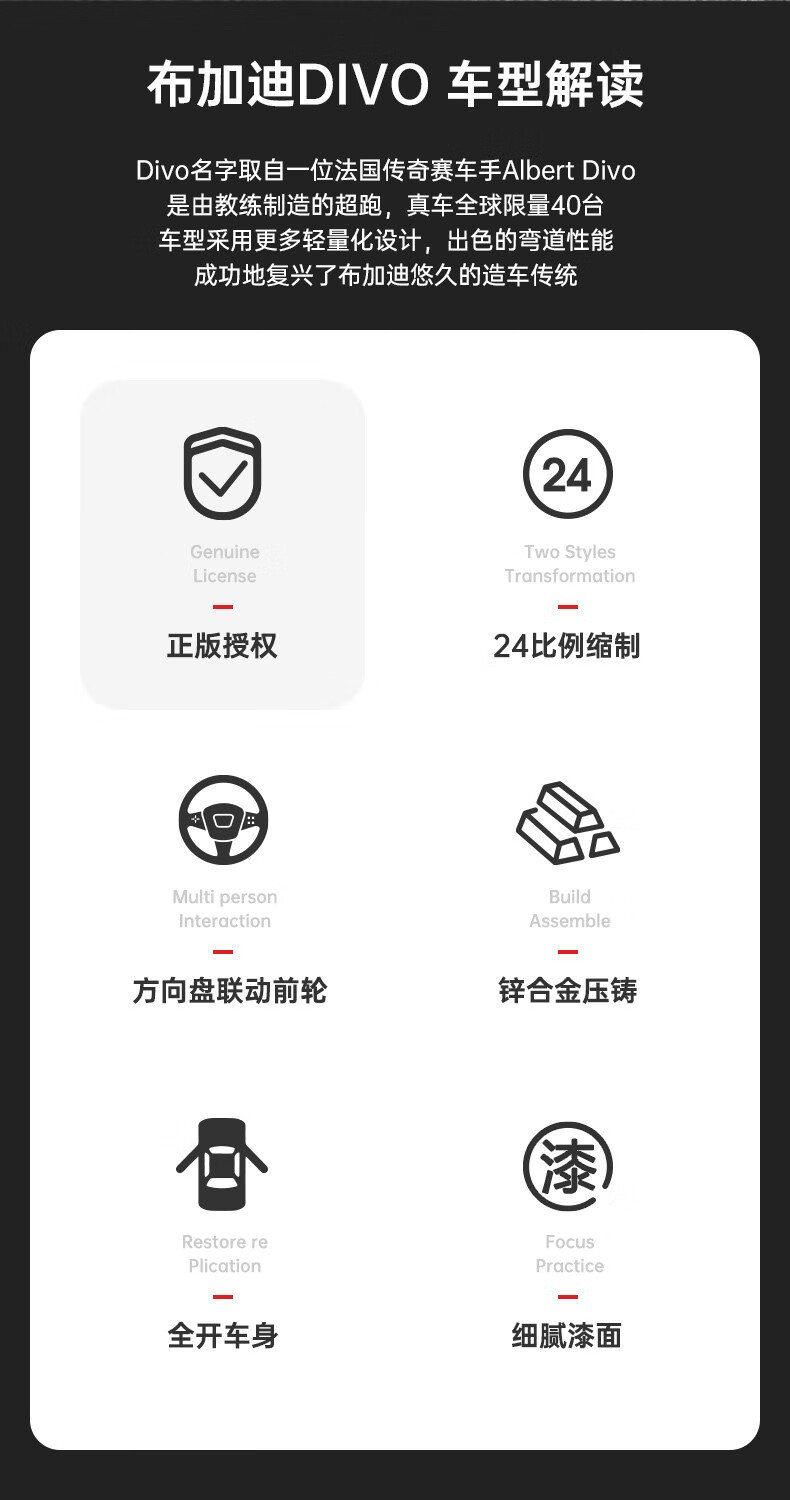 布加迪DIVO 车型解读

Divo名字取自一位法国传奇赛车手Albert Divo
是由教练制造的超跑，真车全球限量40台
车型采用更多轻量化设计，出色的弯道性能
成功地复兴了布加迪悠久的造车传统

Genuine
License
-
正版授权

24

Two Styles
Transformation
-
24比例缩制

Multi person
Interaction
-
方向盘联动前轮

Build
Assemble
-
锌合金压铸

Restore re
Plication
-
全开车身

漆

Focus
Practice
-
细腻漆面