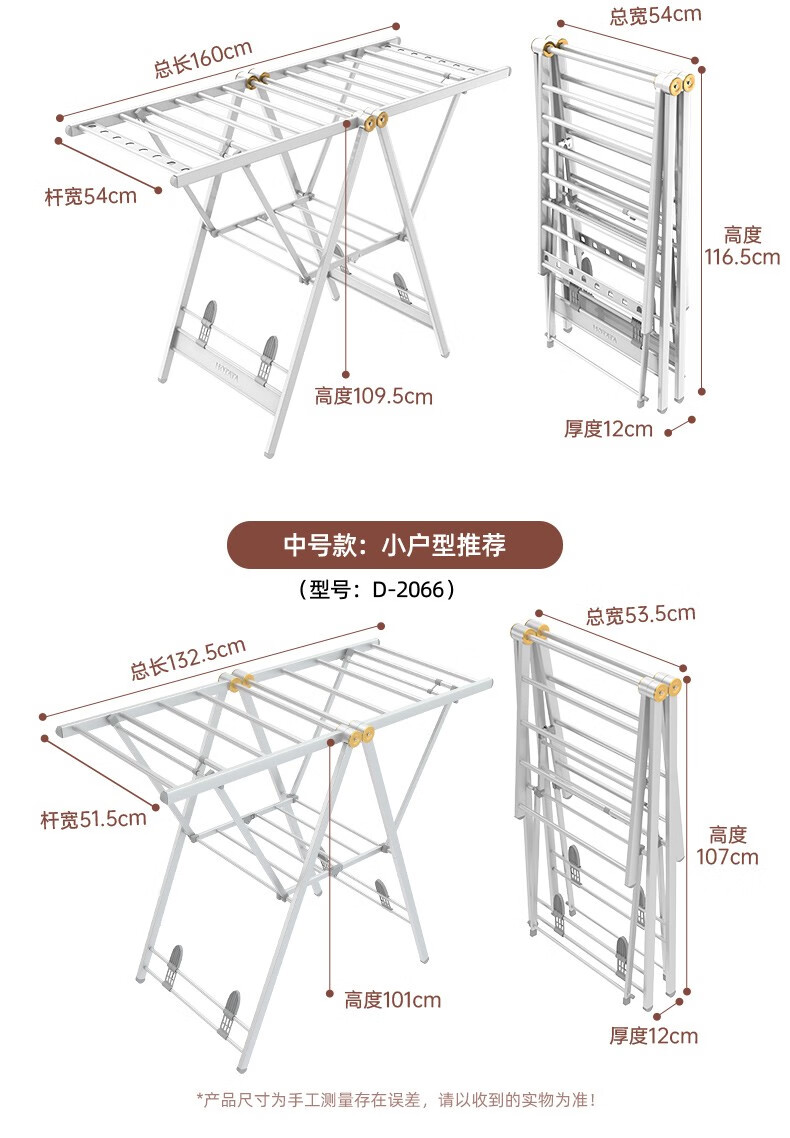 总长160cm
杆宽54cm
高度109.5cm
总宽54cm
高度
116.5cm
厚度12cm

中号款：小户型推荐
（型号：D-2066）

总长132.5cm
杆宽51.5cm
高度101cm
总宽53.5cm
高度
107cm
厚度12cm

*产品尺寸为手工测量存在误差，请以收到的实物为准！