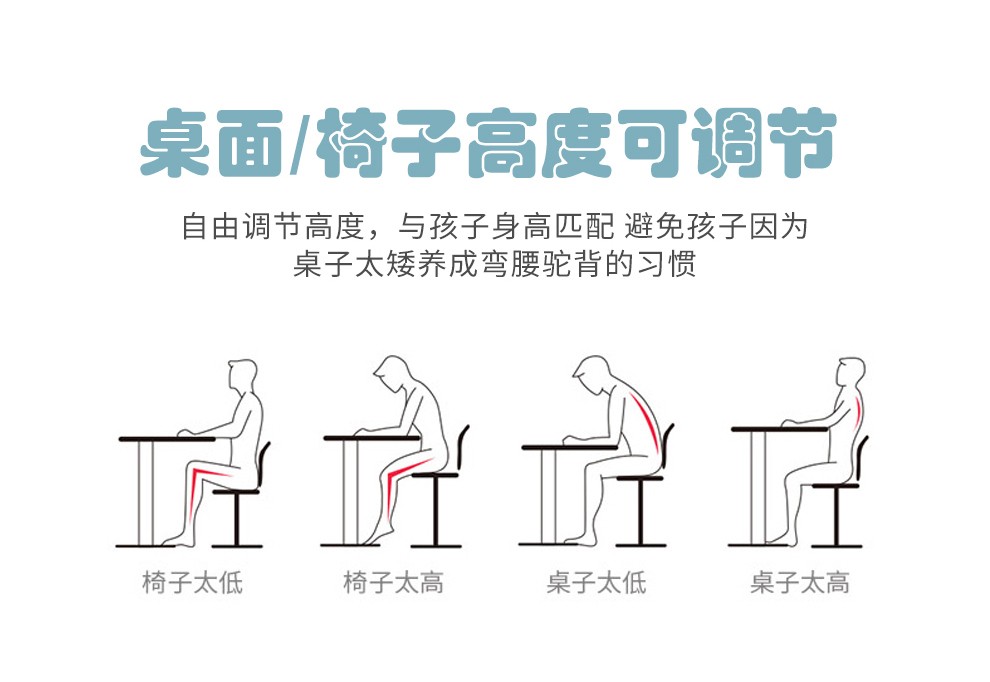 桌面/椅子高度可调节

自由调节高度，与孩子身高匹配 避免孩子因为桌子太矮养成弯腰驼背的习惯

椅子太低

椅子太高

桌子太低

桌子太高