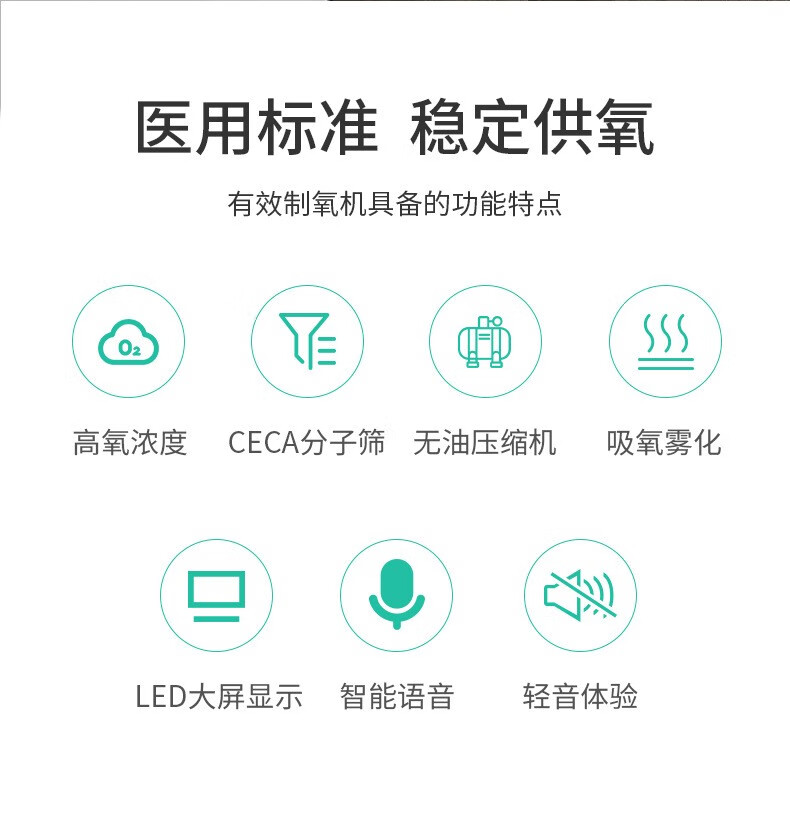 医用标准 稳定供氧

有效制氧机具备的功能特点

$O_2$

高氧浓度 CECA分子筛 无油压缩机 吸氧雾化

LED大屏显示 智能语音 轻音体验