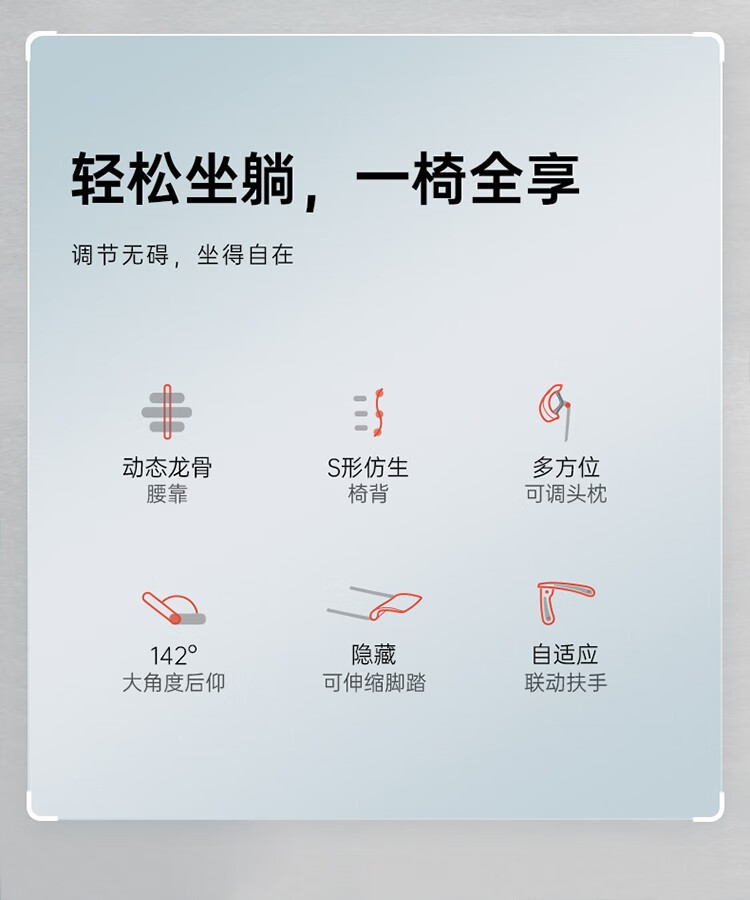 轻松坐躺，一椅全享

调节无碍，坐得自在

动态龙骨
腰靠

S形仿生
椅背

多方位
可调头枕

142°
大角度后仰

隐藏
可伸缩脚踏

自适应
联动扶手