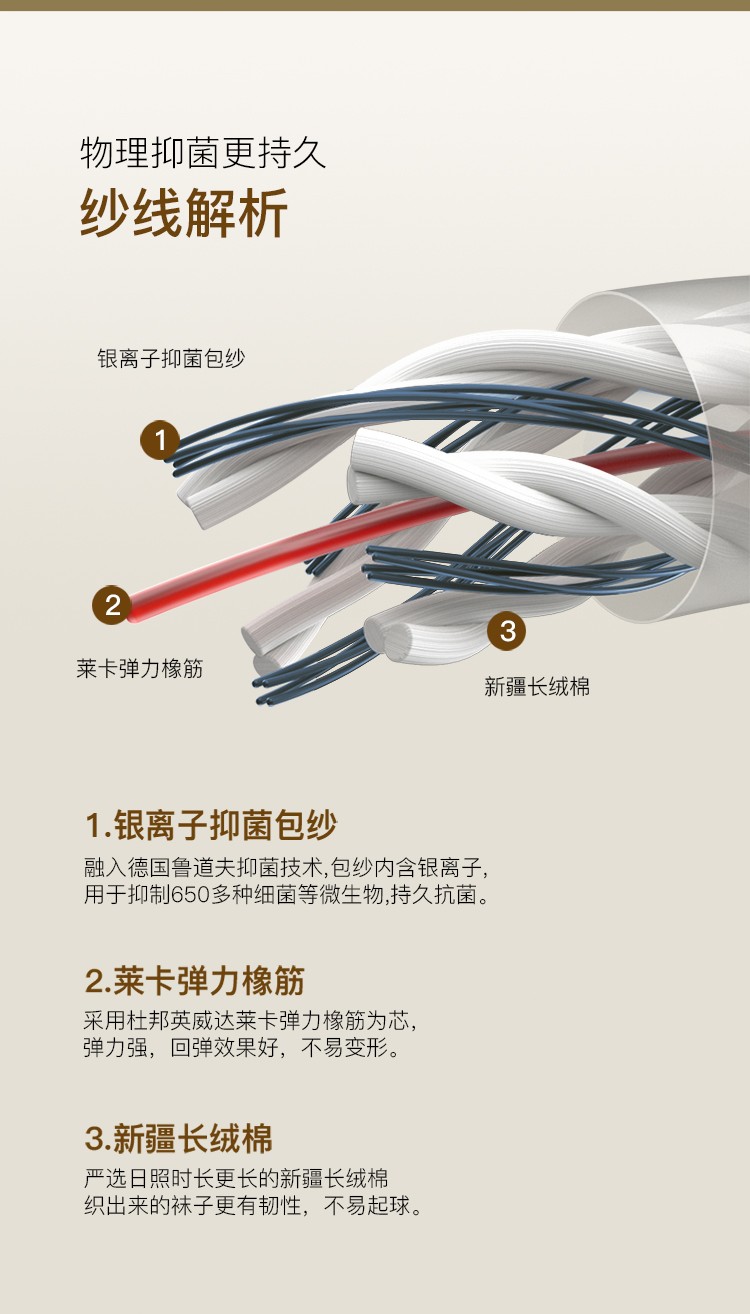 物理抑菌更持久
纱线解析

银离子抑菌包纱
1
2
莱卡弹力橡筋
3
新疆长绒棉

1.银离子抑菌包纱
融入德国鲁道夫抑菌技术,包纱内含银离子,用于抑制650多种细菌等微生物,持久抗菌。

2.莱卡弹力橡筋
采用杜邦英威达莱卡弹力橡筋为芯,弹力强,回弹效果好,不易变形。

3.新疆长绒棉
严选日照时长更长的新疆长绒棉织出来的袜子更有韧性,不易起球。