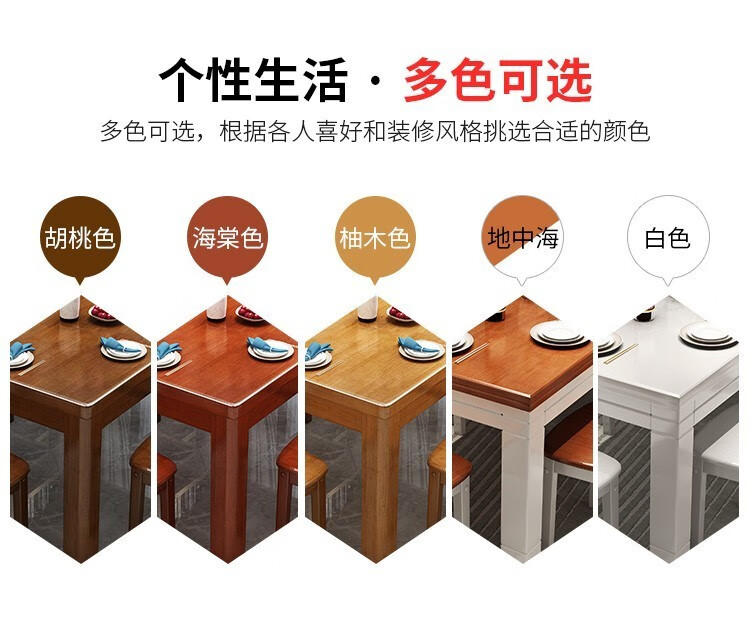 个性生活 · 多色可选

多色可选，根据各人喜好和装修风格挑选合适的颜色

胡桃色

海棠色

柚木色

地中海

白色