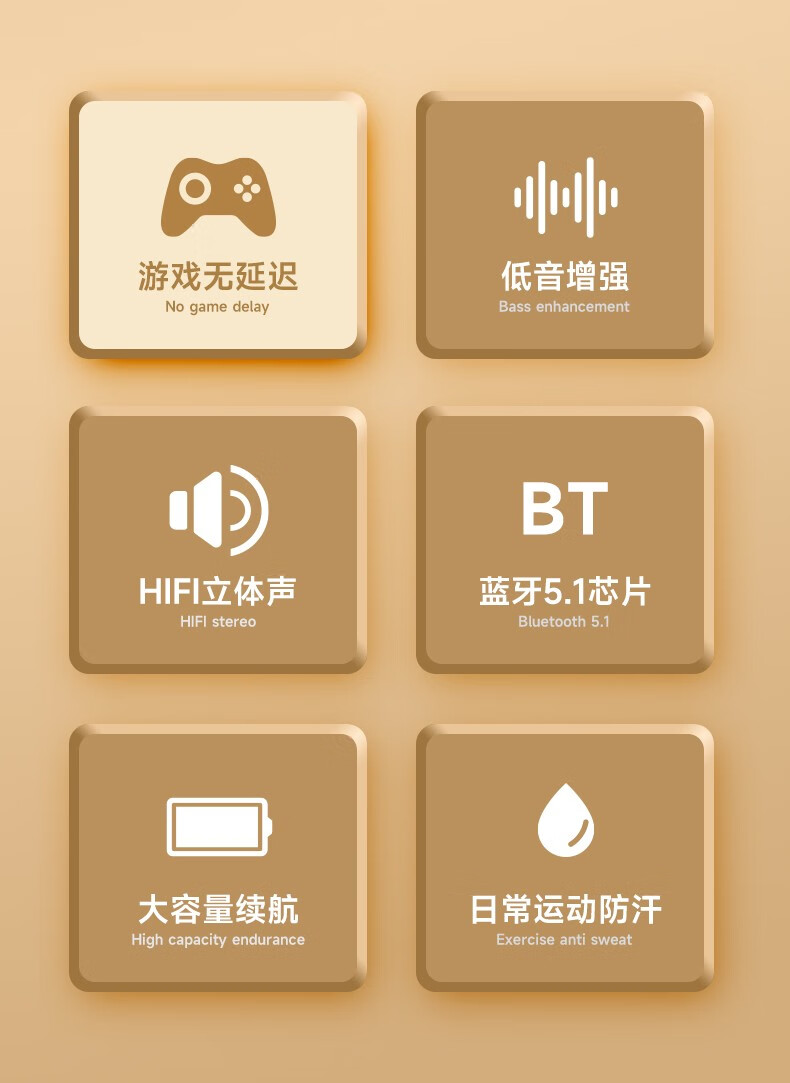 游戏无延迟
No game delay

低音增强
Bass enhancement

HIFI立体声
HIFI stereo

BT
蓝牙5.1芯片
Bluetooth 5.1

大容量续航
High capacity endurance

日常运动防汗
Exercise anti sweat