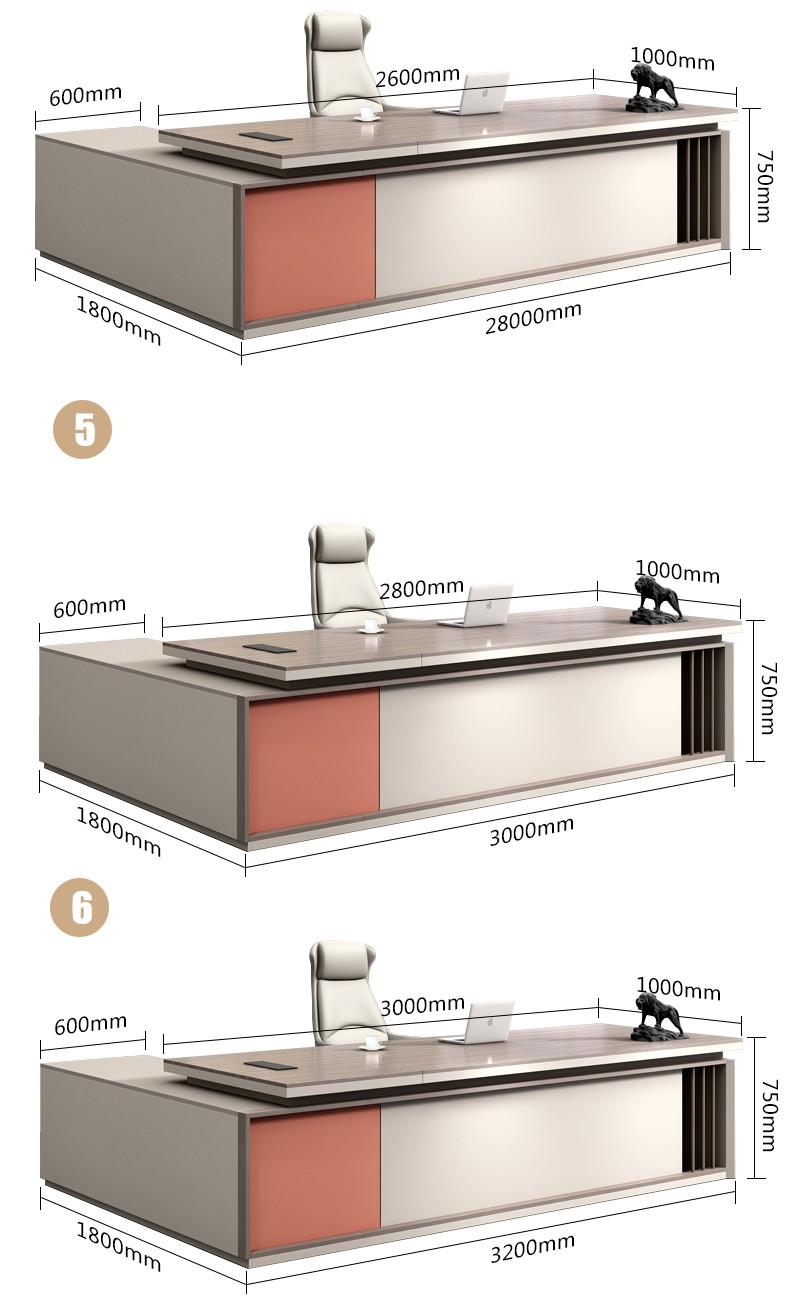 600mm
2600mm
1000mm
750mm
1800mm
28000mm

5

600mm
2800mm
1000mm
750mm
1800mm
3000mm

6

600mm
3000mm
1000mm
750mm
1800mm
3200mm