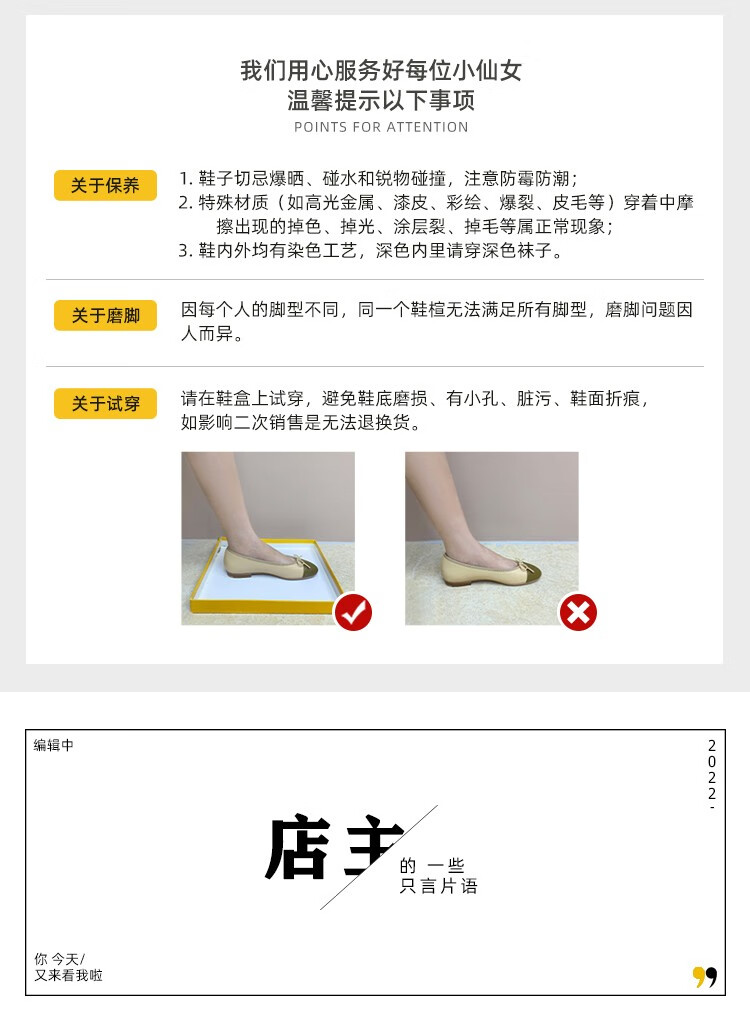 我们用心服务好每位小仙女
温馨提示以下事项
POINTS FOR ATTENTION

关于保养

1. 鞋子切忌爆晒、碰水和锐物碰撞，注意防霉防潮；
2. 特殊材质（如高光金属、漆皮、彩绘、爆裂、皮毛等）穿着中摩擦出现的掉色、掉光、涂层裂、掉毛等属正常现象；
3. 鞋内外均有染色工艺，深色内里请穿深色袜子。

关于磨脚

因每个人的脚型不同，同一个鞋楦无法满足所有脚型，磨脚问题因人而异。

关于试穿

请在鞋盒上试穿，避免鞋底磨损、有小孔、脏污、鞋面折痕，如影响二次销售是无法退换货。

编辑中

2022-

店主

的 一些
只言片语

你 今天/
又来看我啦