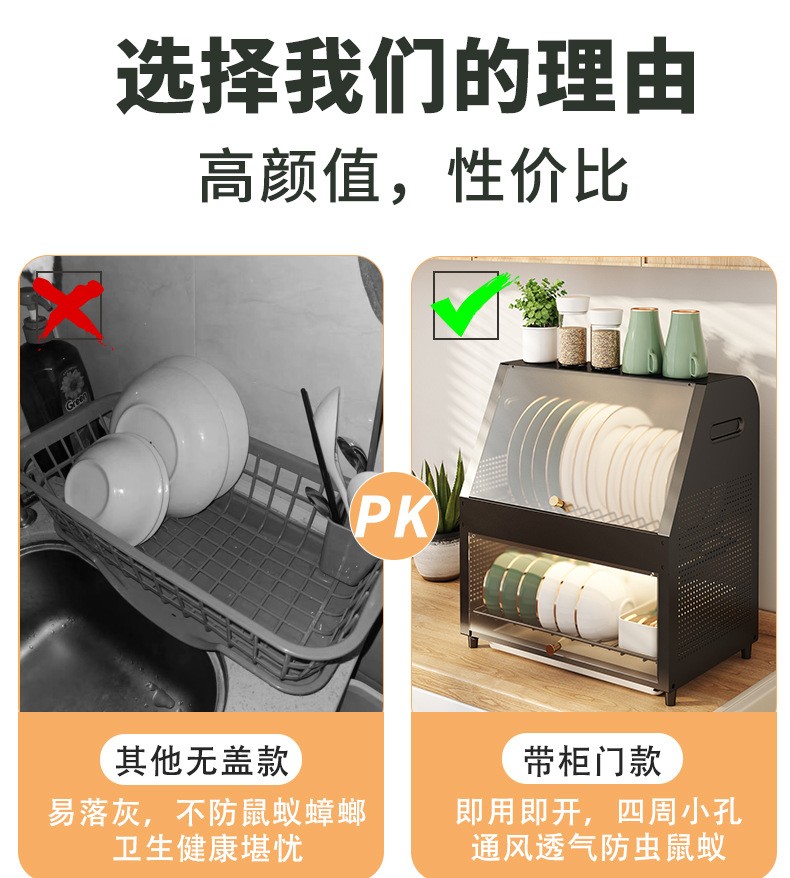 选择我们的理由

高颜值，性价比

Green

PK

其他无盖款

易落灰，不防鼠蚁蟑螂
卫生健康堪忧

带柜门款

即用即开，四周小孔
通风透气防虫鼠蚁