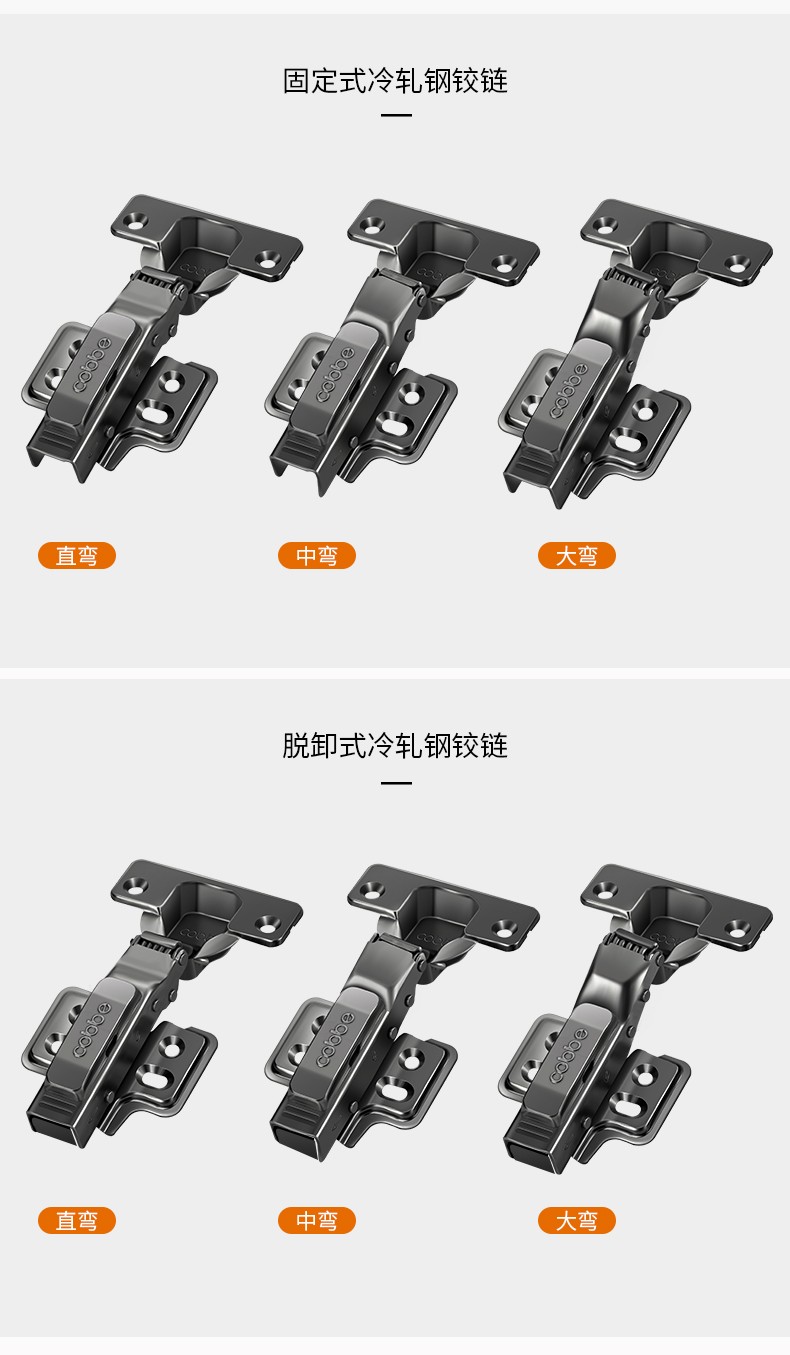 固定式冷轧钢铰链

cobbe

cobbe

cobbe

直弯

中弯

大弯

脱卸式冷轧钢铰链

cobbe

cobbe

cobbe

直弯

中弯

大弯