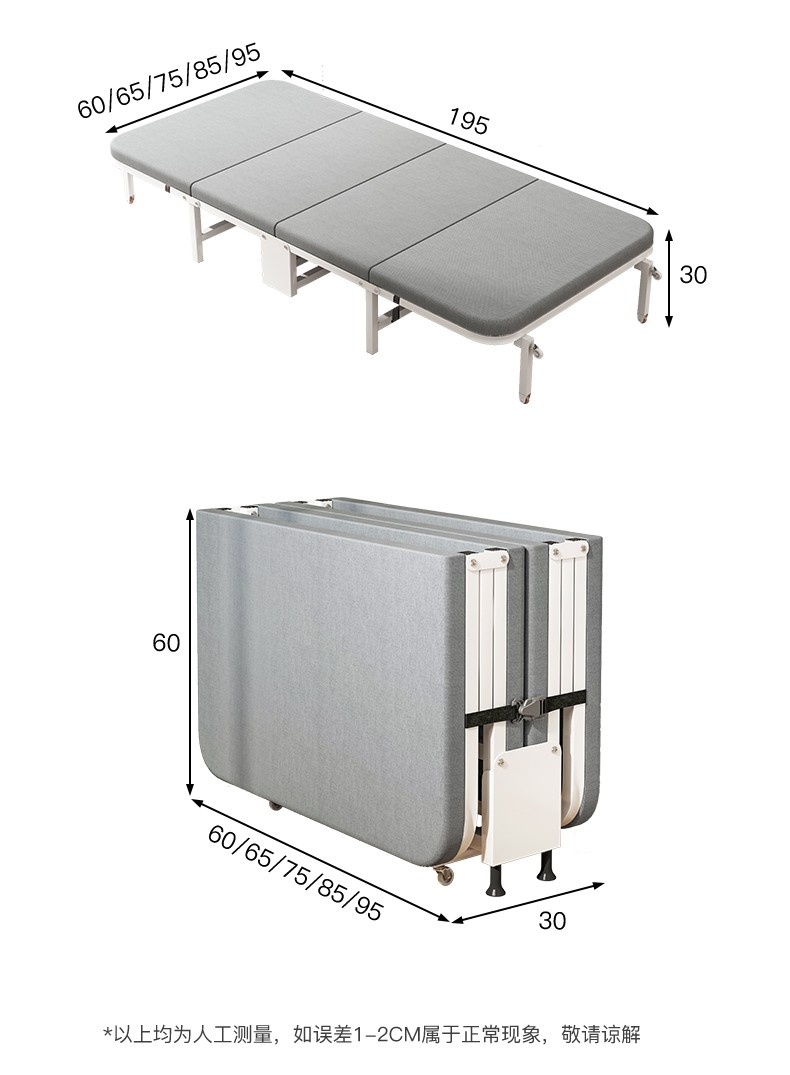 60/65/75/85/95

195

30

60

60/65/75/85/95

30

*以上均为人工测量，如误差1-2CM属于正常现象，敬请谅解