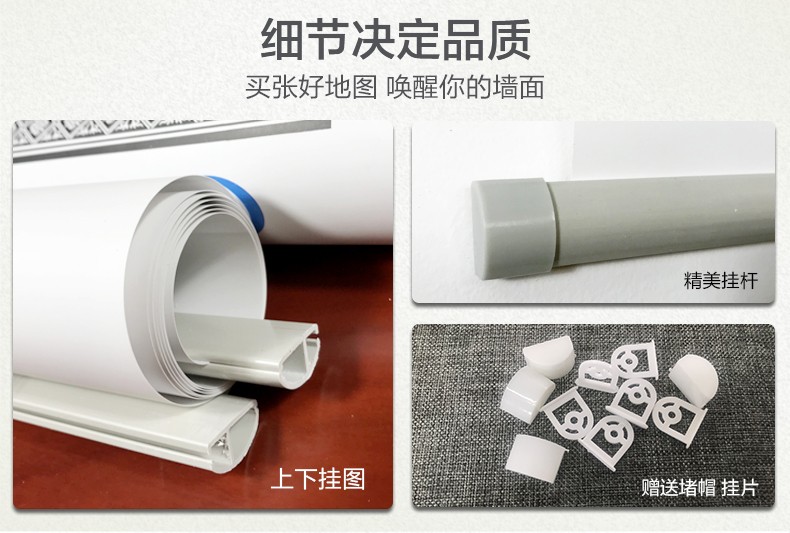 细节决定品质

买张好地图 唤醒你的墙面

上下挂图

精美挂杆

赠送堵帽 挂片