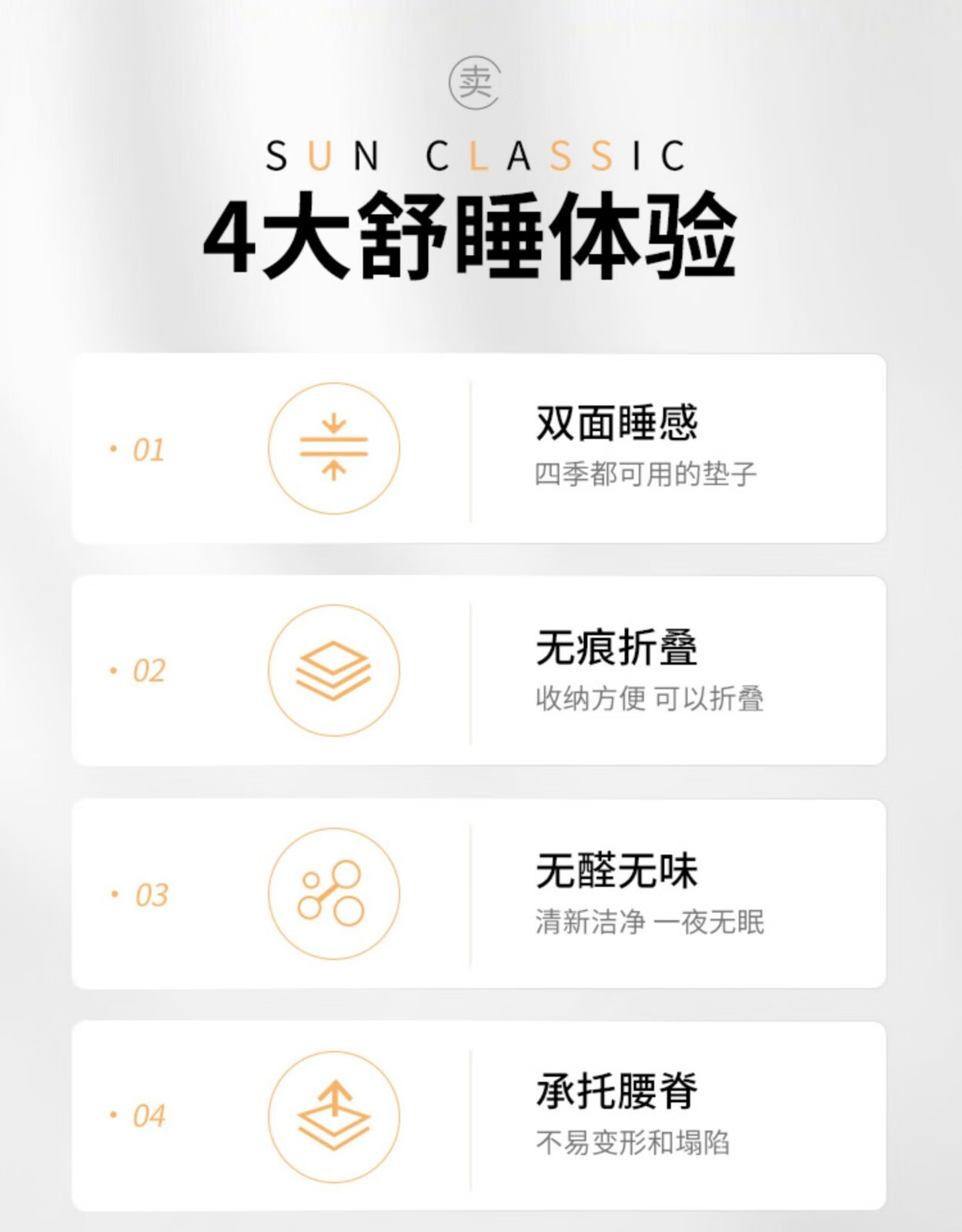 卖

SUN CLASSIC

4大舒睡体验

• 01

双面睡感

四季都可用的垫子

• 02

无痕折叠

收纳方便 可以折叠

• 03

无醛无味

清新洁净 一夜无眠

• 04

承托腰脊

不易变形和塌陷