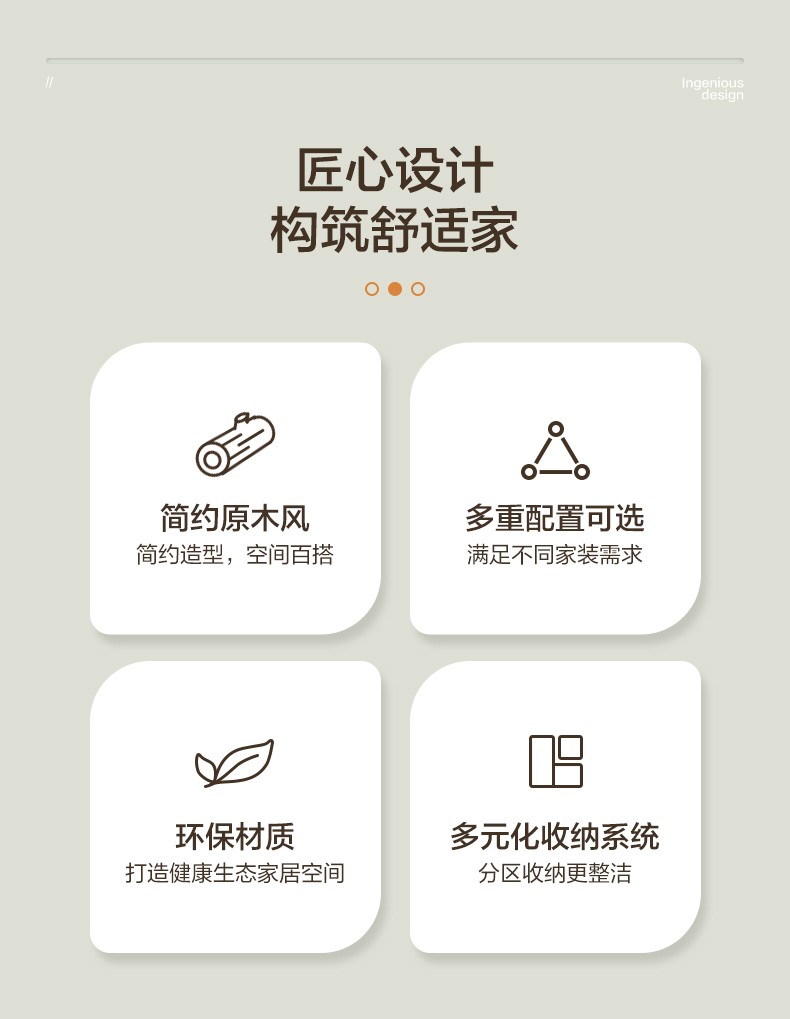 //

Ingenious
design

匠心设计
构筑舒适家

简约原木风
简约造型，空间百搭

多重配置可选
满足不同家装需求

环保材质
打造健康生态家居空间

多元化收纳系统
分区收纳更整洁