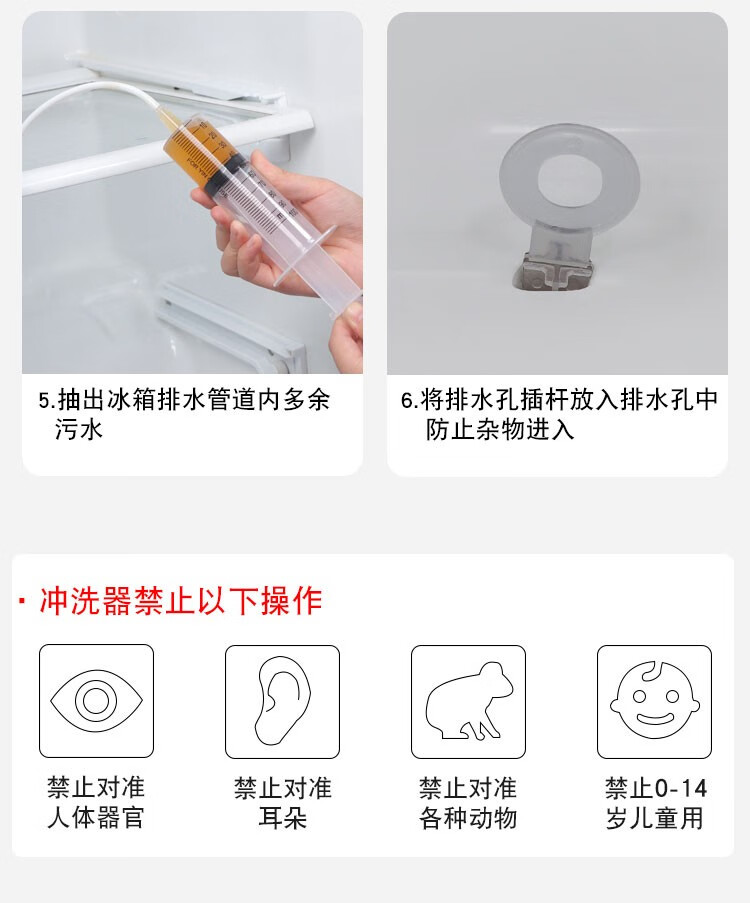 5.抽出冰箱排水管道内多余污水

6.将排水孔插杆放入排水孔中防止杂物进入

· 冲洗器禁止以下操作

禁止对准人体器官

禁止对准耳朵

禁止对准各种动物

禁止0-14岁儿童用