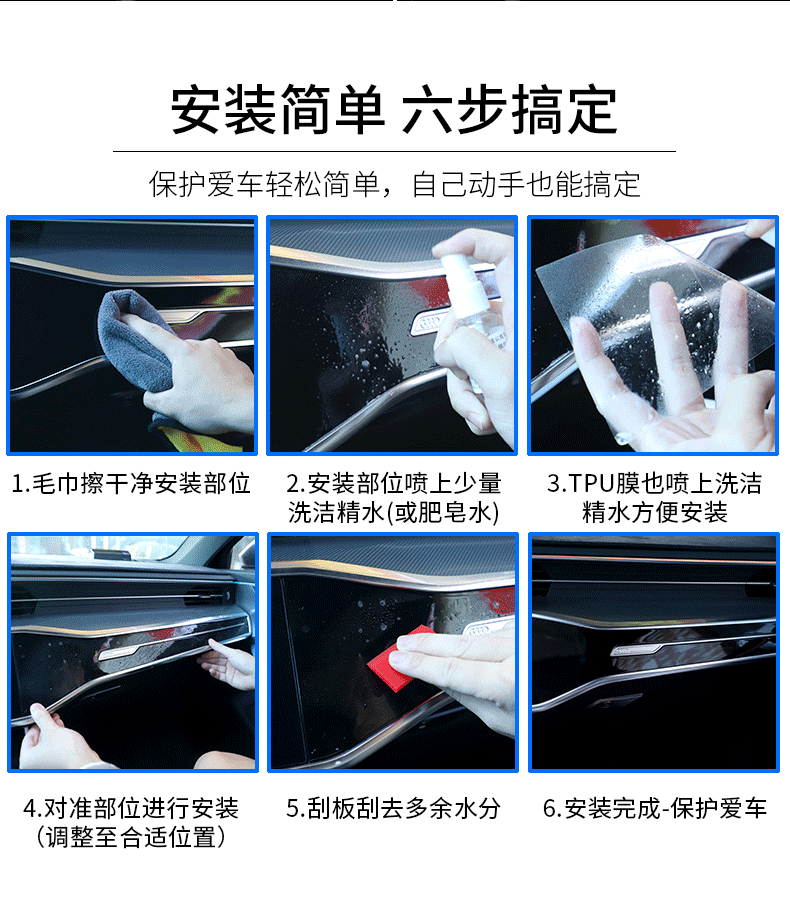 安装简单 六步搞定

保护爱车轻松简单，自己动手也能搞定

1.毛巾擦干净安装部位

2.安装部位喷上少量洗洁精水(或肥皂水)

3.TPU膜也喷上洗洁精水方便安装

4.对准部位进行安装（调整至合适位置）

5.刮板刮去多余水分

6.安装完成-保护爱车