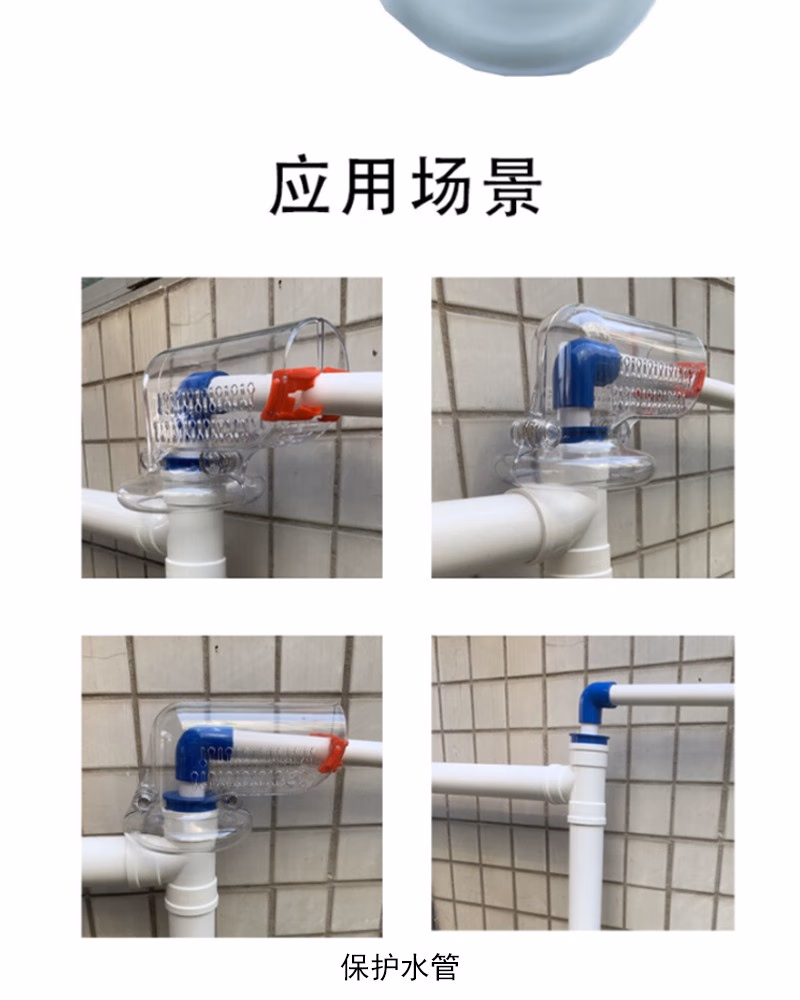 应用场景

保护水管