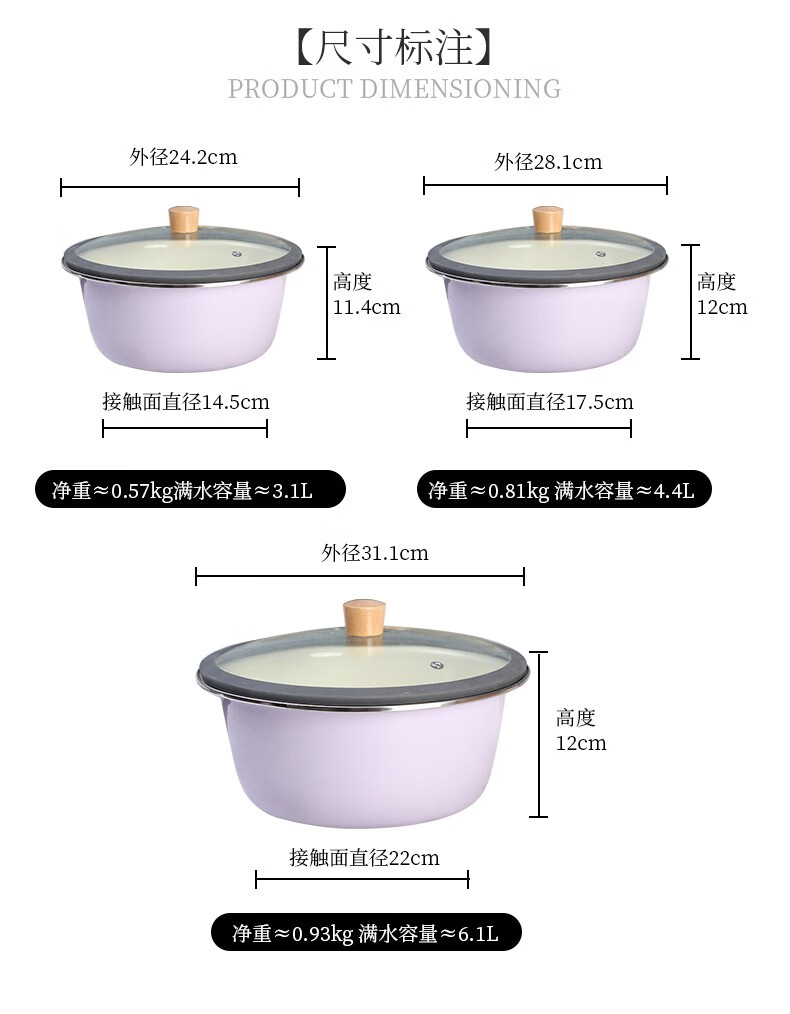 【尺寸标注】
PRODUCT DIMENSIONING

外径24.2cm

高度
11.4cm

接触面直径14.5cm

净重≈0.57kg满水容量≈3.1L

外径28.1cm

高度
12cm

接触面直径17.5cm

净重≈0.81kg 满水容量≈4.4L

外径31.1cm

高度
12cm

接触面直径22cm

净重≈0.93kg 满水容量≈6.1L