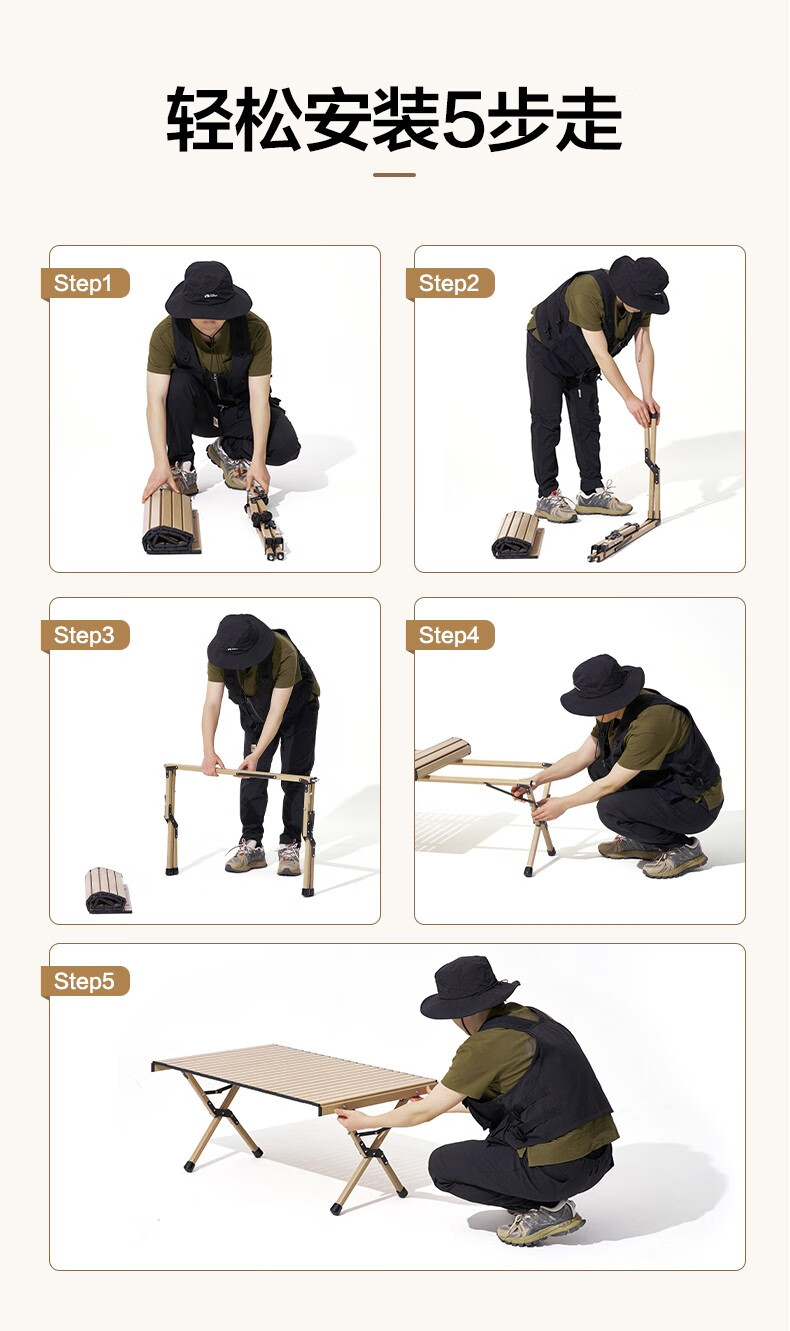 轻松安装5步走

Step1

Step2

Step3

Step4

Step5