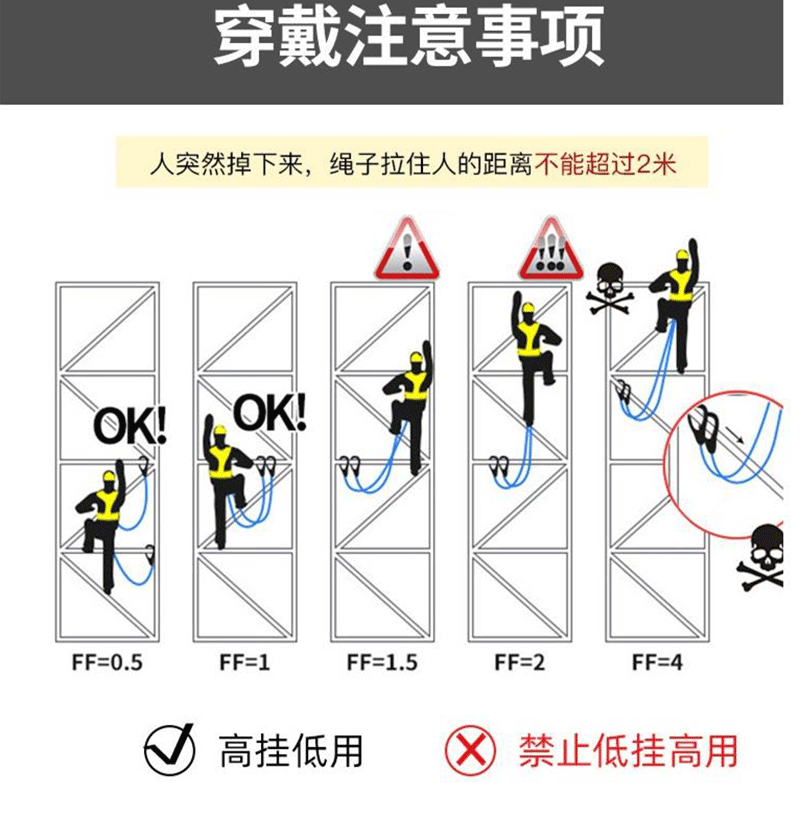 穿戴注意事项

人突然掉下来，绳子拉住人的距离不能超过2米

OK!

OK!

FF=0.5

FF=1

FF=1.5

FF=2

FF=4

高挂低用

禁止低挂高用