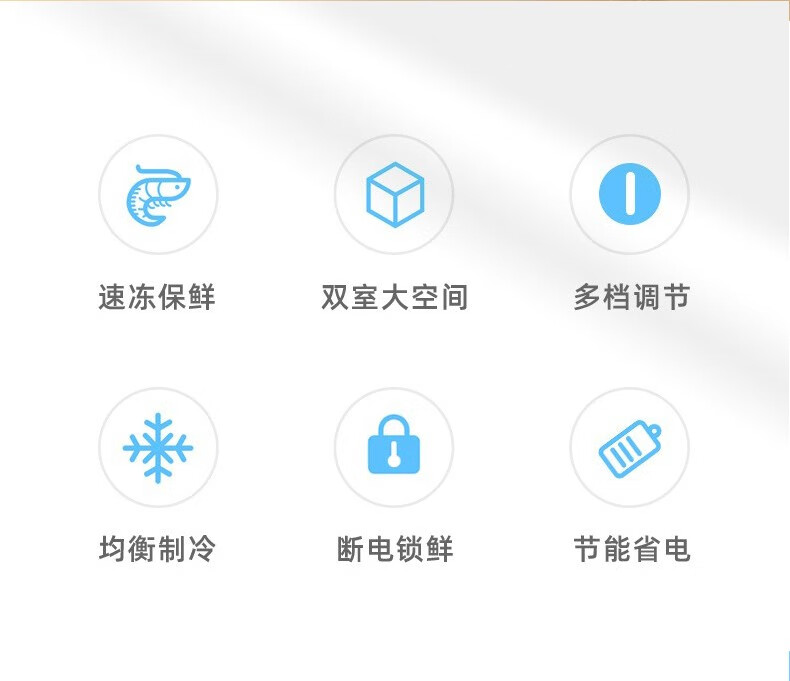 速冻保鲜

双室大空间

多档调节

均衡制冷

断电锁鲜

节能省电