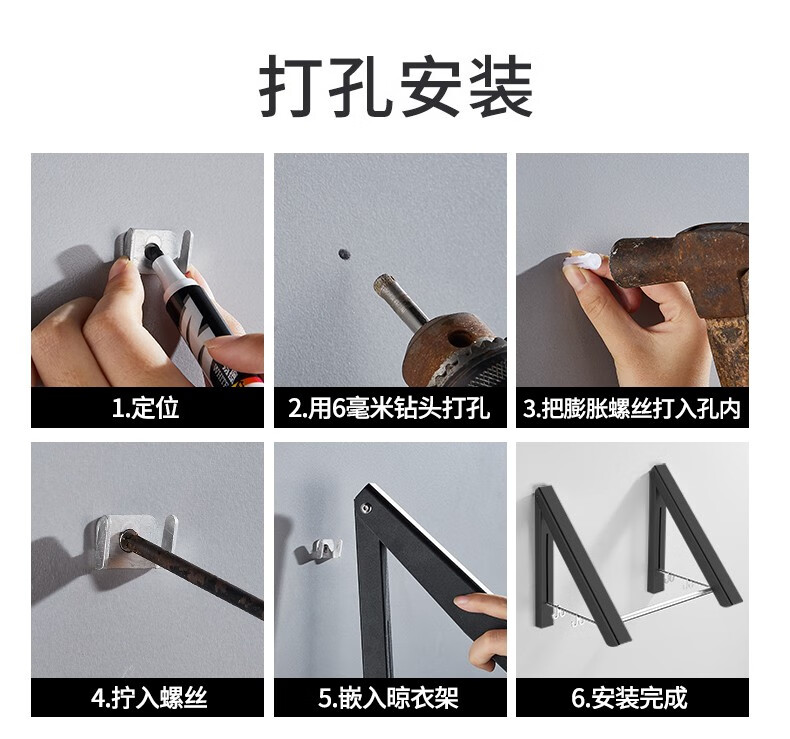 打孔安装

1.定位

2.用6毫米钻头打孔

3.把膨胀螺丝打入孔内

4.拧入螺丝

5.嵌入晾衣架

6.安装完成