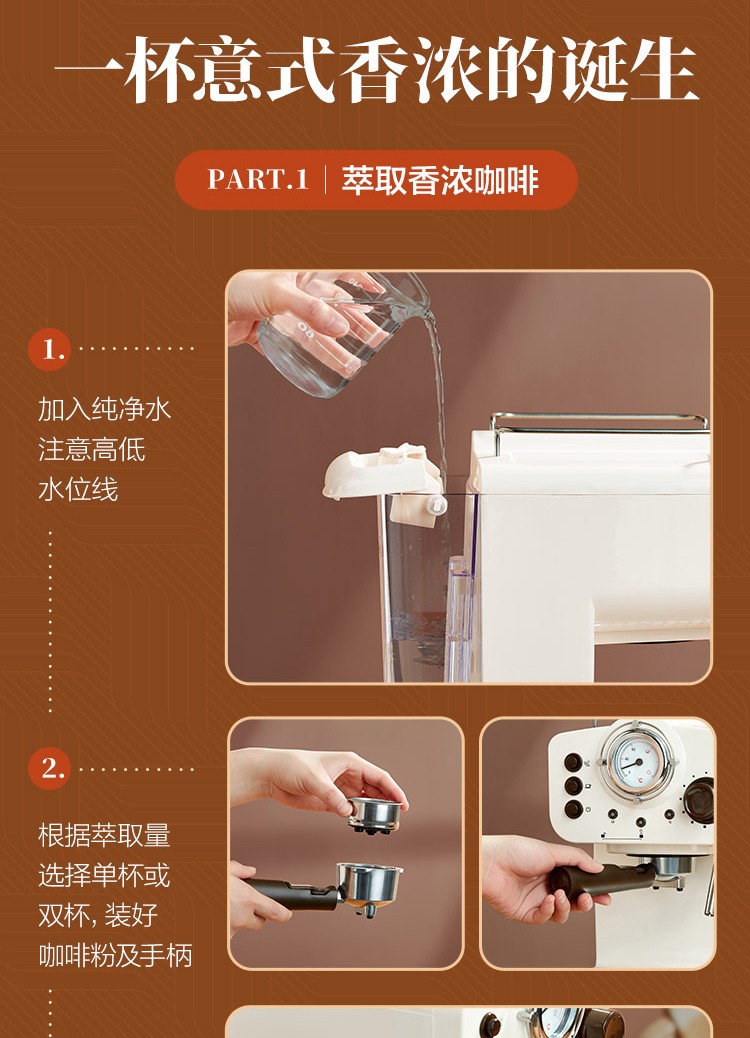 一杯意式香浓的诞生

PART.1 | 萃取香浓咖啡

1.

加入纯净水
注意高低
水位线

2.

根据萃取量
选择单杯或
双杯, 装好
咖啡粉及手柄