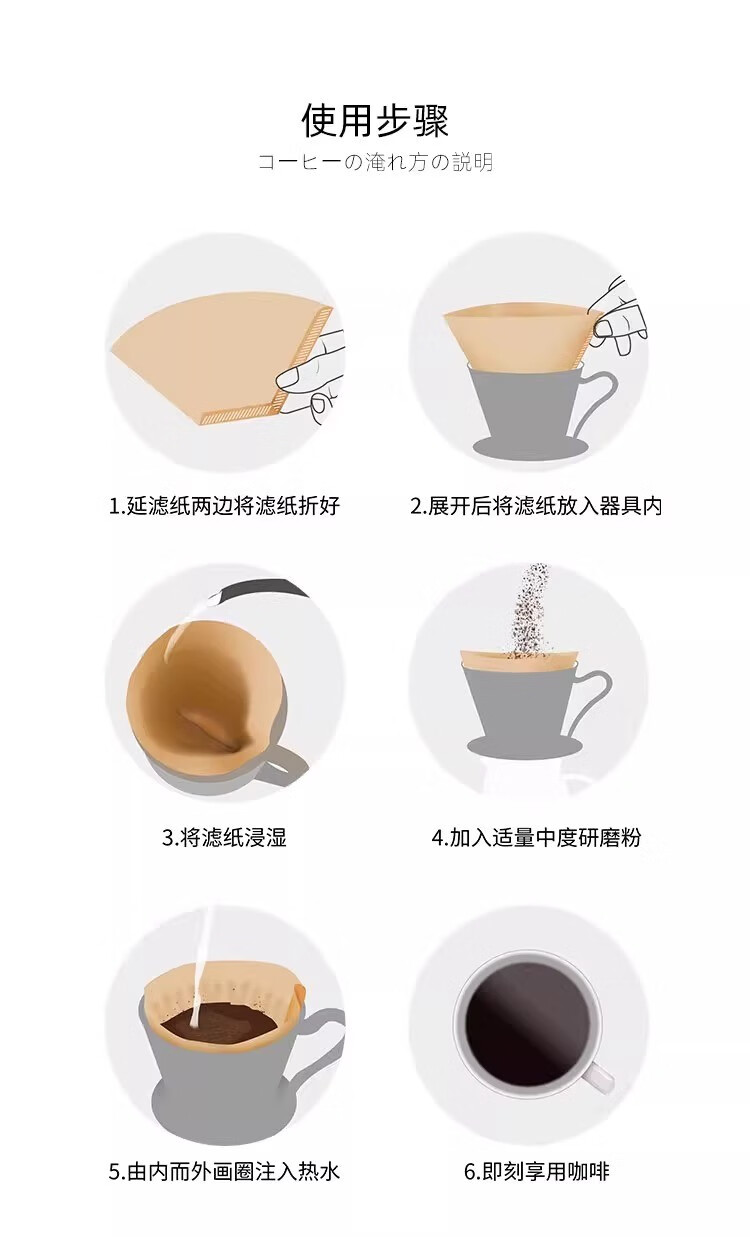 使用步骤
コーヒーの淹れ方の説明

1.延滤纸两边将滤纸折好

2.展开后将滤纸放入器具内

3.将滤纸浸湿

4.加入适量中度研磨粉

5.由内而外画圈注入热水

6.即刻享用咖啡