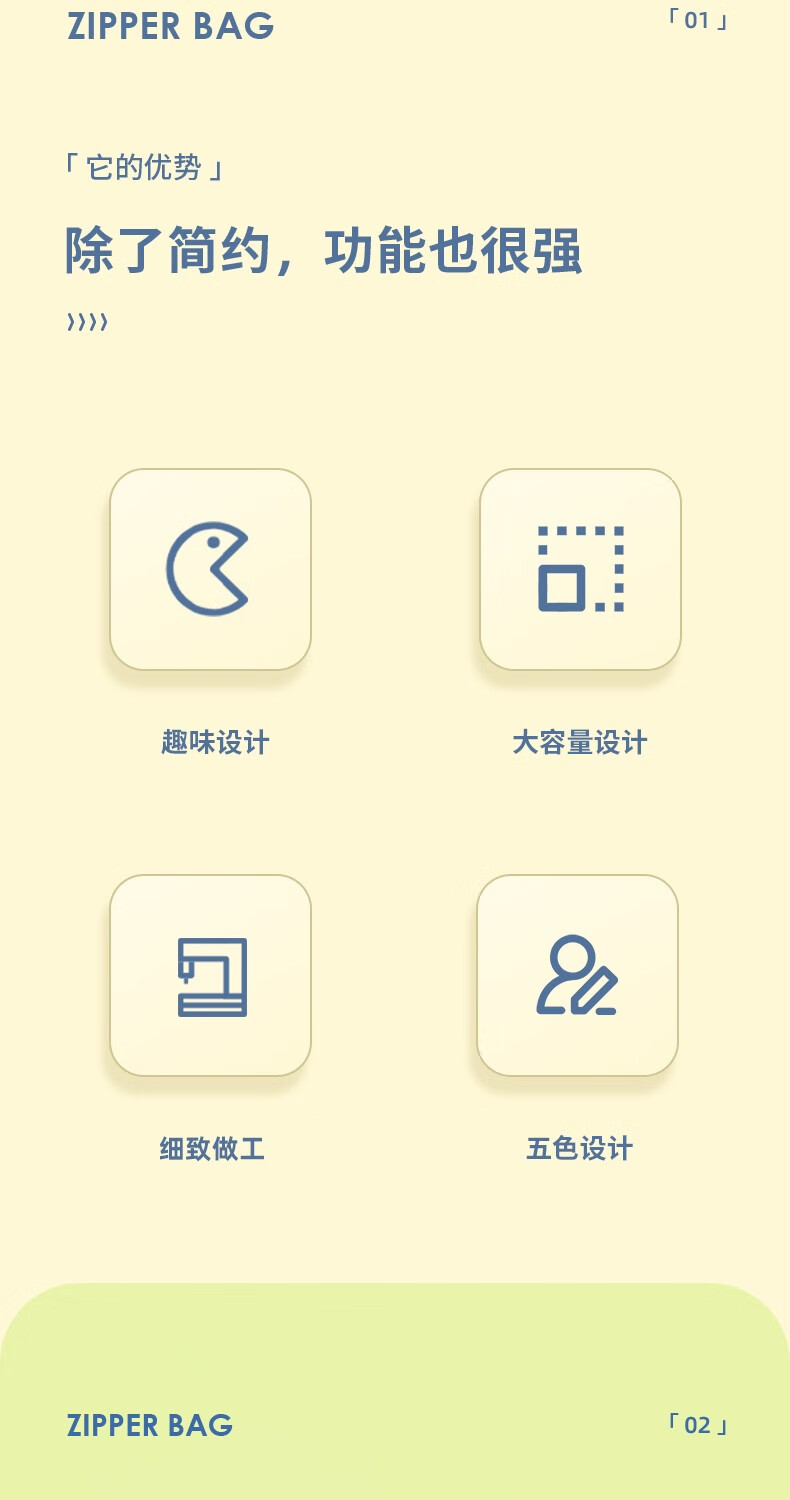 ZIPPER BAG

「01」

「它的优势」

除了简约，功能也很强

››››

趣味设计

大容量设计

细致做工

五色设计

ZIPPER BAG

「02」