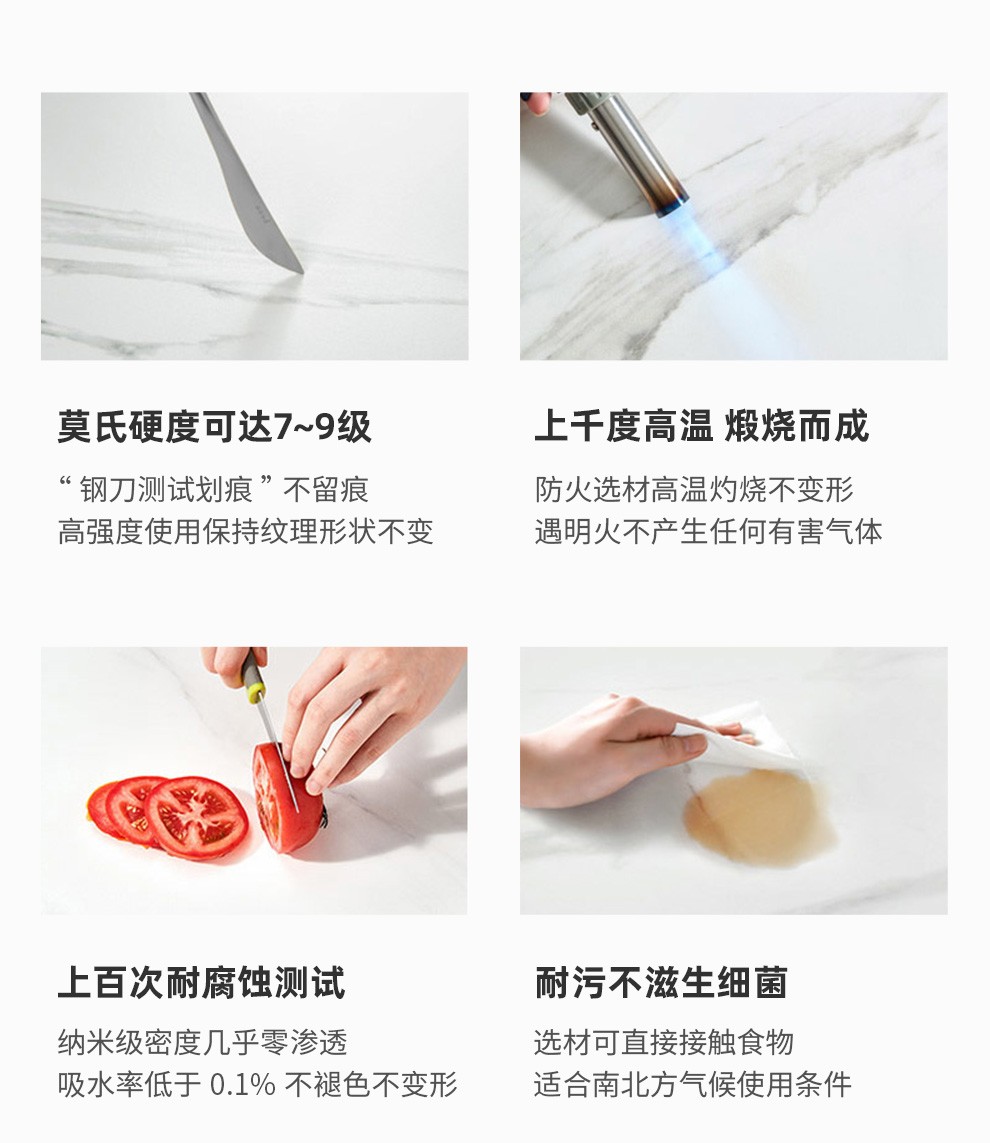 莫氏硬度可达7~9级

“ 钢刀测试划痕 ” 不留痕
高强度使用保持纹理形状不变

上千度高温 煅烧而成

防火选材高温灼烧不变形
遇明火不产生任何有害气体

上百次耐腐蚀测试

纳米级密度几乎零渗透
吸水率低于 0.1% 不褪色不变形

耐污不滋生细菌

选材可直接接触食物
适合南北方气候使用条件