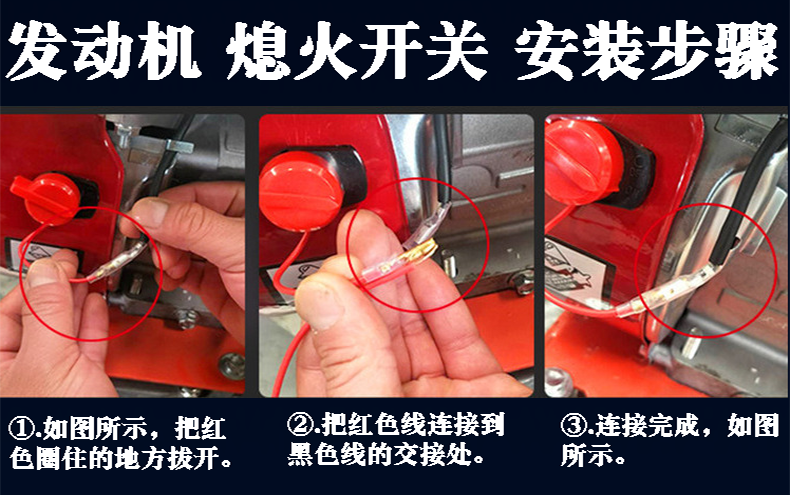 发动机 熄火开关 安装步骤

①.如图所示，把红色圈住的地方拔开。

②.把红色线连接到黑色线的交接处。

③.连接完成，如图所示。