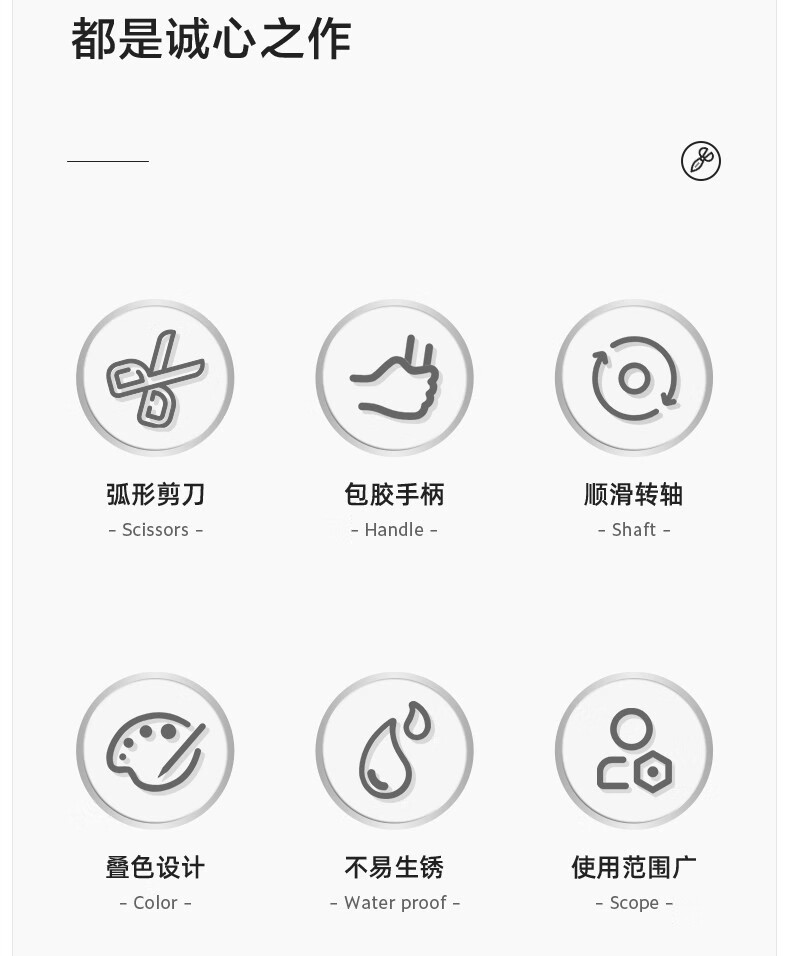 都是诚心之作

弧形剪刀
- Scissors -

包胶手柄
- Handle -

顺滑转轴
- Shaft -

叠色设计
- Color -

不易生锈
- Water proof -

使用范围广
- Scope -