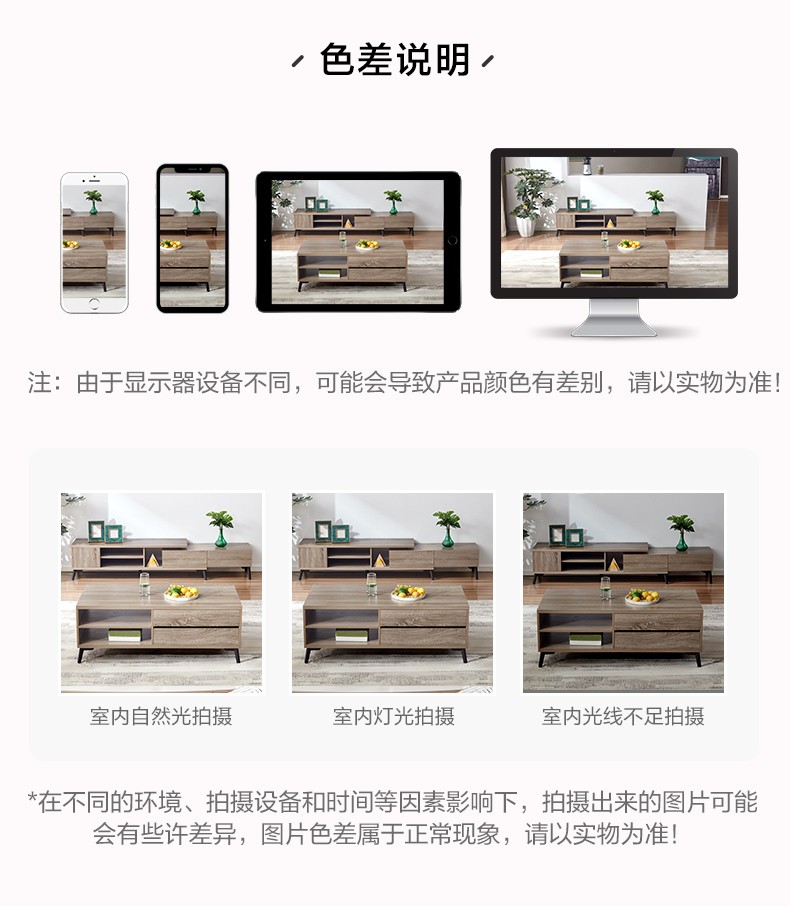 色差说明

注：由于显示器设备不同，可能会导致产品颜色有差别，请以实物为准！

室内自然光拍摄

室内灯光拍摄

室内光线不足拍摄

*在不同的环境、拍摄设备和时间等因素影响下，拍摄出来的图片可能会有些许差异，图片色差属于正常现象，请以实物为准！