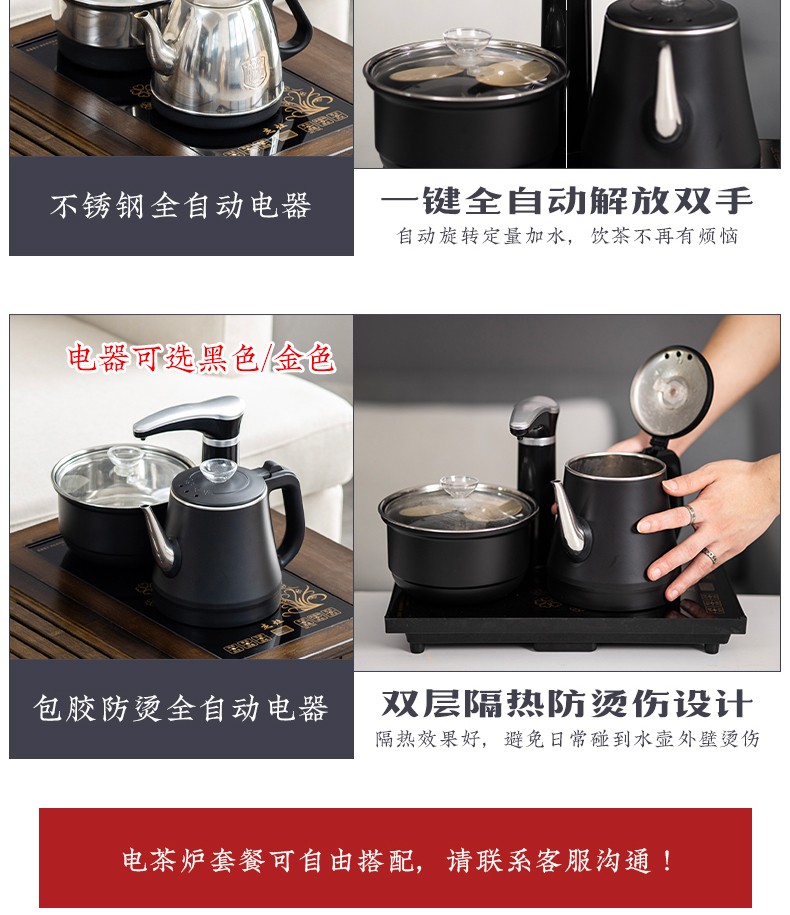 不锈钢全自动电器

一键全自动解放双手
自动旋转定量加水，饮茶不再有烦恼

电器可选黑色/金色

包胶防烫全自动电器

双层隔热防烫伤设计
隔热效果好，避免日常碰到水壶外壁烫伤

电茶炉套餐可自由搭配，请联系客服沟通！