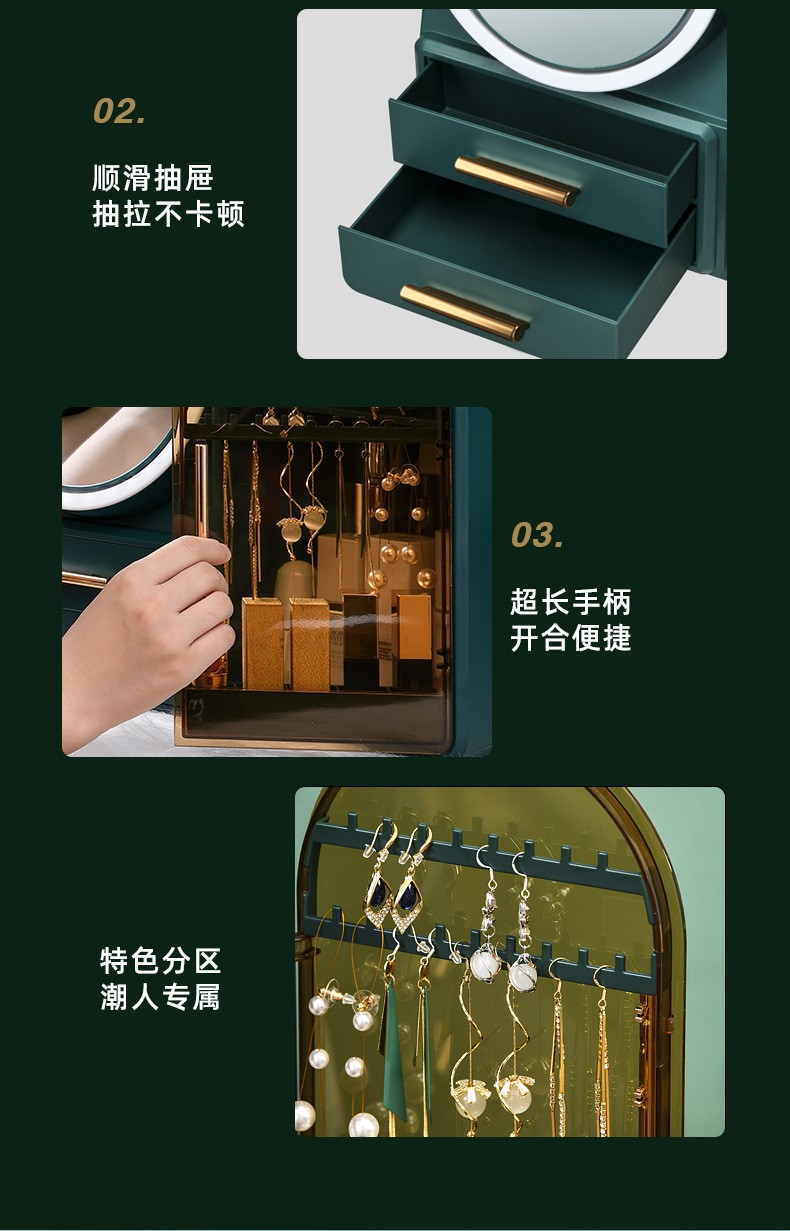 02.

顺滑抽屉
抽拉不卡顿

03.

超长手柄
开合便捷

特色分区
潮人专属