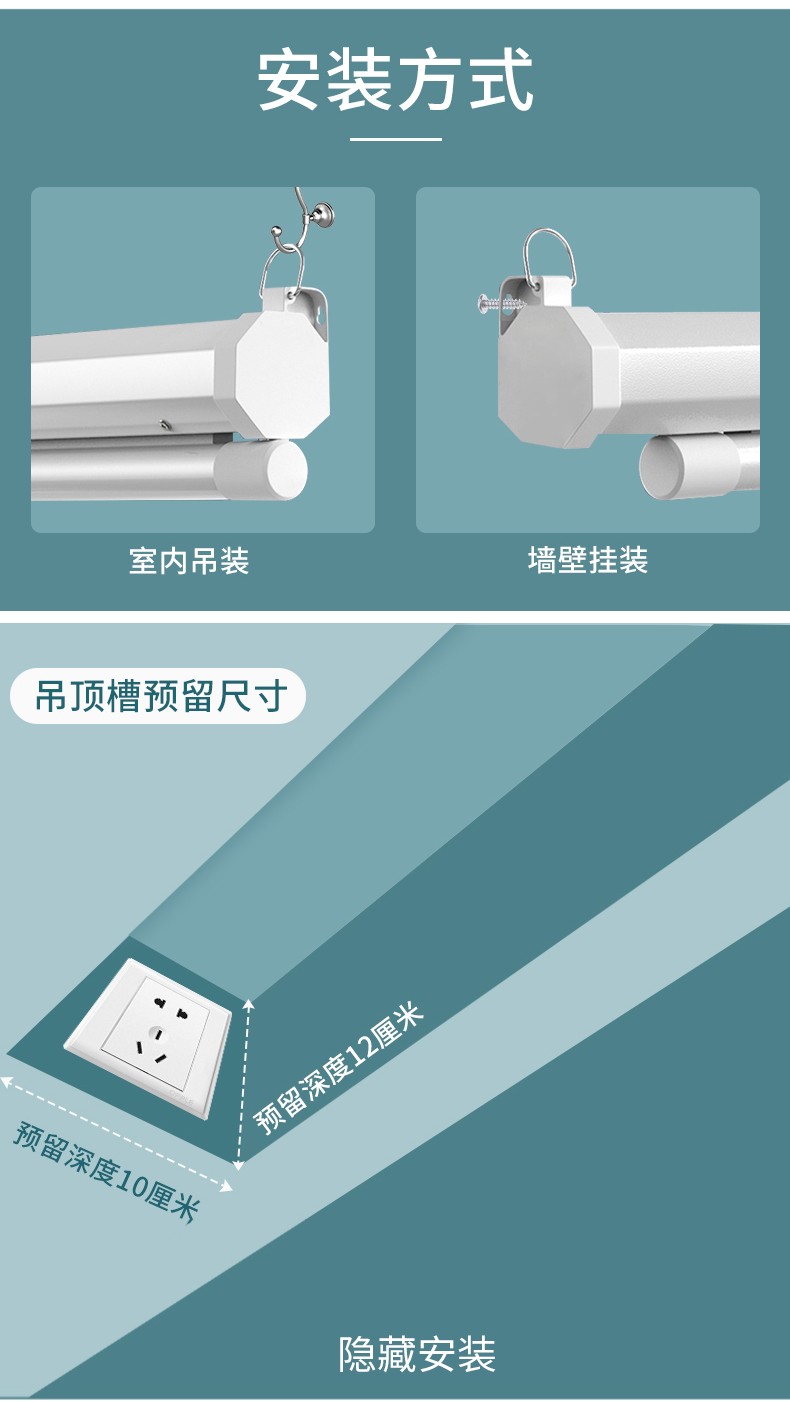 安装方式

室内吊装

墙壁挂装

吊顶槽预留尺寸

预留深度12厘米

预留深度10厘米

隐藏安装