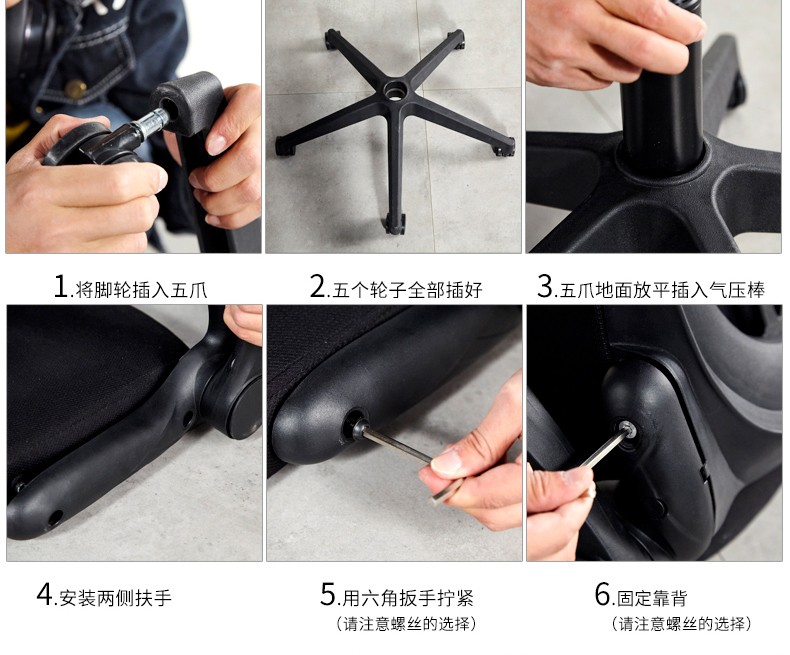 1.将脚轮插入五爪

2.五个轮子全部插好

3.五爪地面放平插入气压棒

4.安装两侧扶手

5.用六角扳手拧紧
（请注意螺丝的选择）

6.固定靠背
（请注意螺丝的选择）