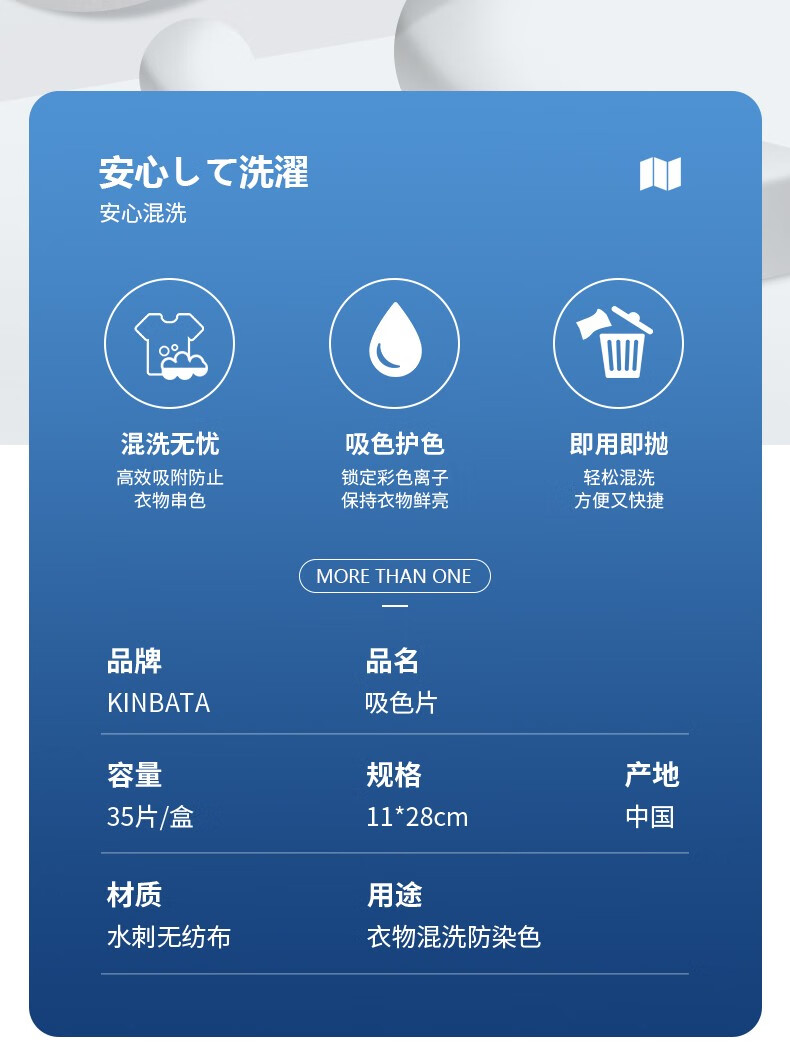 安心して洗濯
安心混洗

混洗无忧
高效吸附防止
衣物串色

吸色护色
锁定彩色离子
保持衣物鲜亮

即用即抛
轻松混洗
方便又快捷

MORE THAN ONE

品牌
KINBATA

品名
吸色片

容量
35片/盒

规格
11*28cm

产地
中国

材质
水刺无纺布

用途
衣物混洗防染色