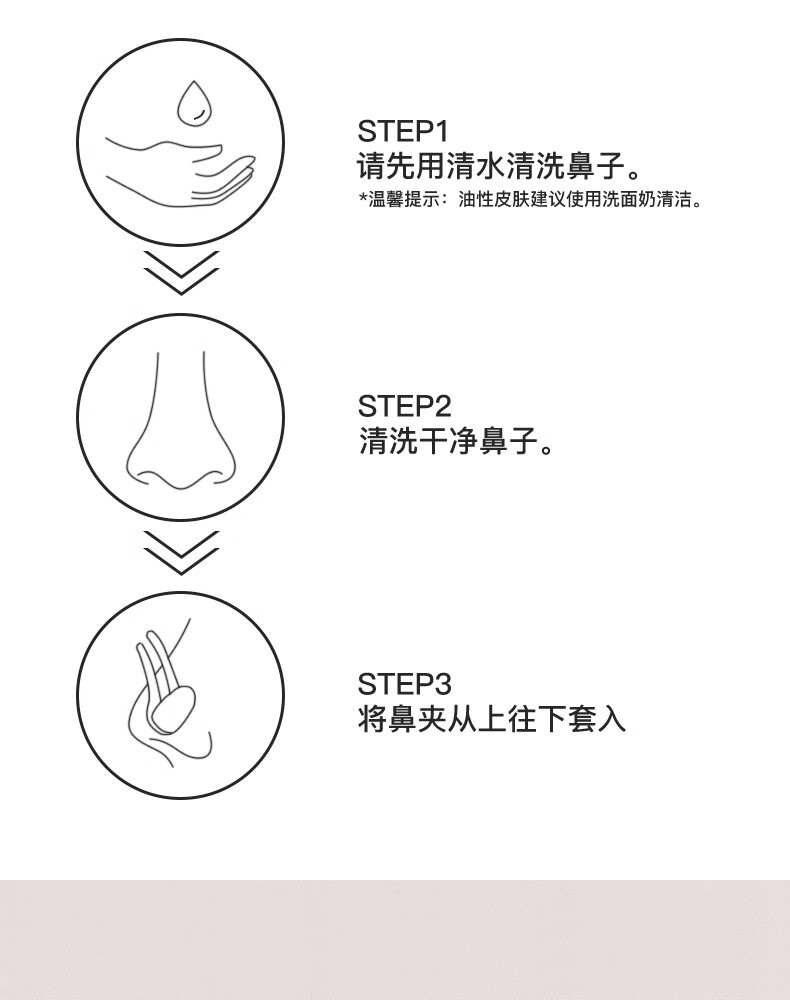 STEP1
请先用清水清洗鼻子。
*温馨提示：油性皮肤建议使用洗面奶清洁。

STEP2
清洗干净鼻子。

STEP3
将鼻夹从上往下套入