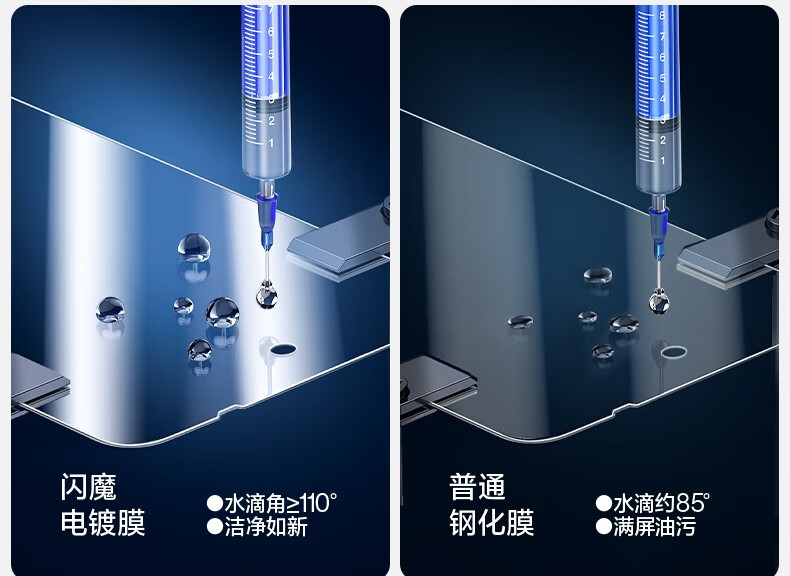 7
6
5
4
3
2
1

闪魔
电镀膜

●水滴角≥110°
●洁净如新

8
7
6
5
4
3
2
1

普通
钢化膜

●水滴约85°
●满屏油污