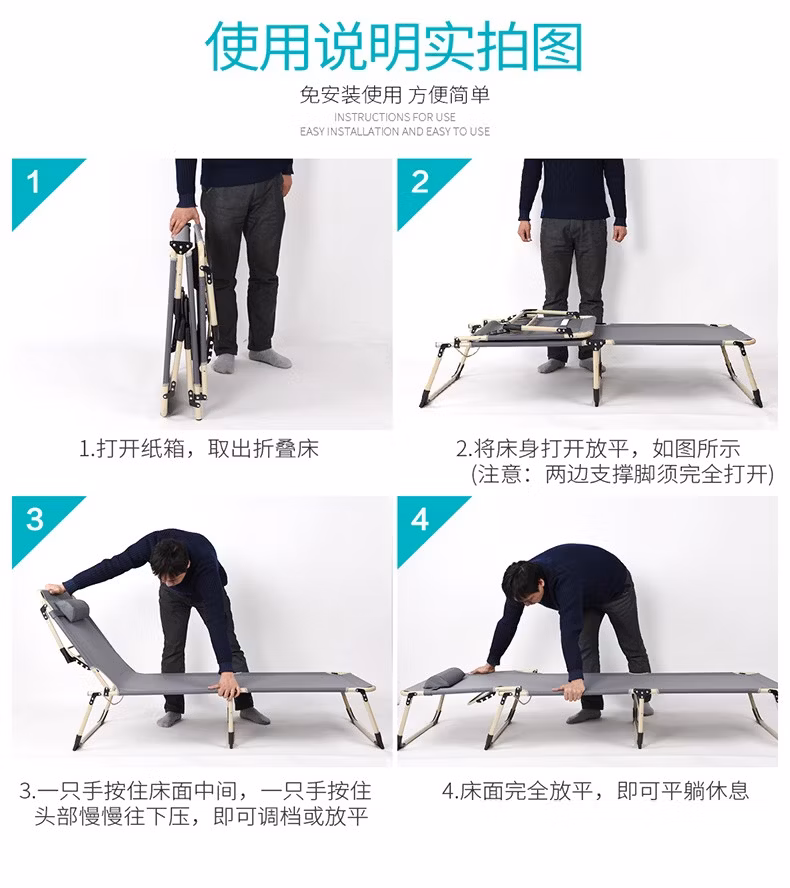 使用说明实拍图

免安装使用 方便简单

INSTRUCTIONS FOR USE
EASY INSTALLATION AND EASY TO USE

1

1.打开纸箱，取出折叠床

2

2.将床身打开放平，如图所示
(注意：两边支撑脚须完全打开)

3

3.一只手按住床面中间，一只手按住头部慢慢往下压，即可调档或放平

4

4.床面完全放平，即可平躺休息