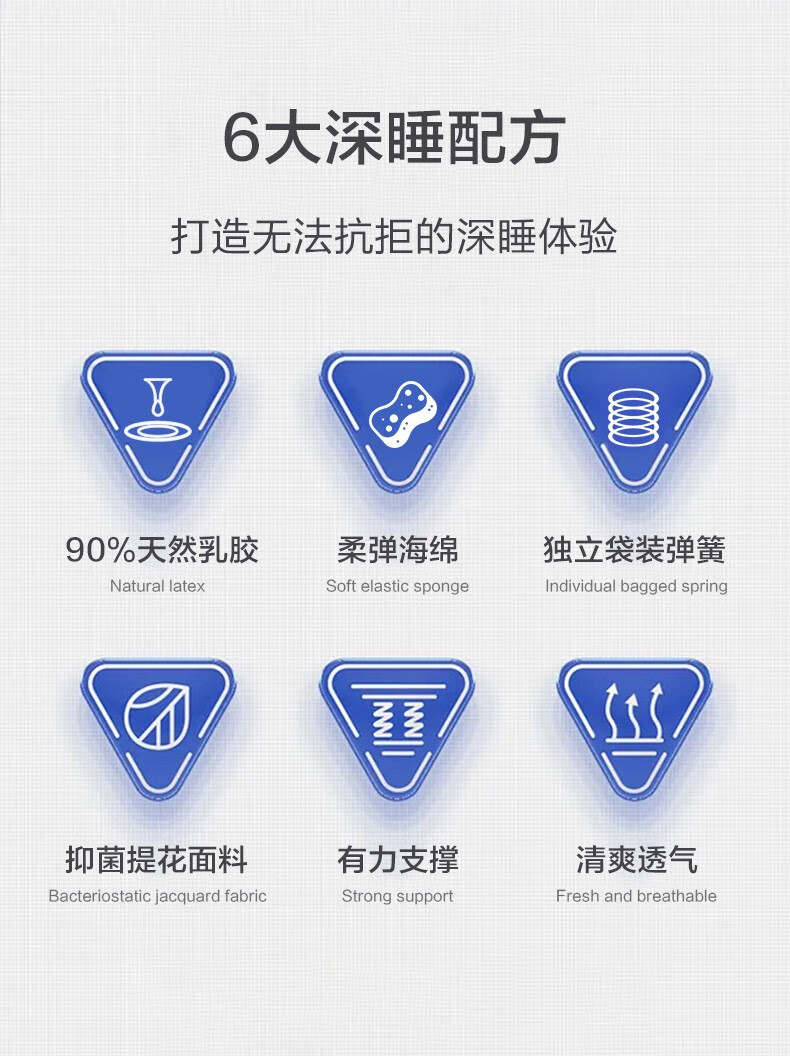 6大深睡配方

打造无法抗拒的深睡体验

90%天然乳胶
Natural latex

柔弹海绵
Soft elastic sponge

独立袋装弹簧
Individual bagged spring

抑菌提花面料
Bacteriostatic jacquard fabric

有力支撑
Strong support

清爽透气
Fresh and breathable