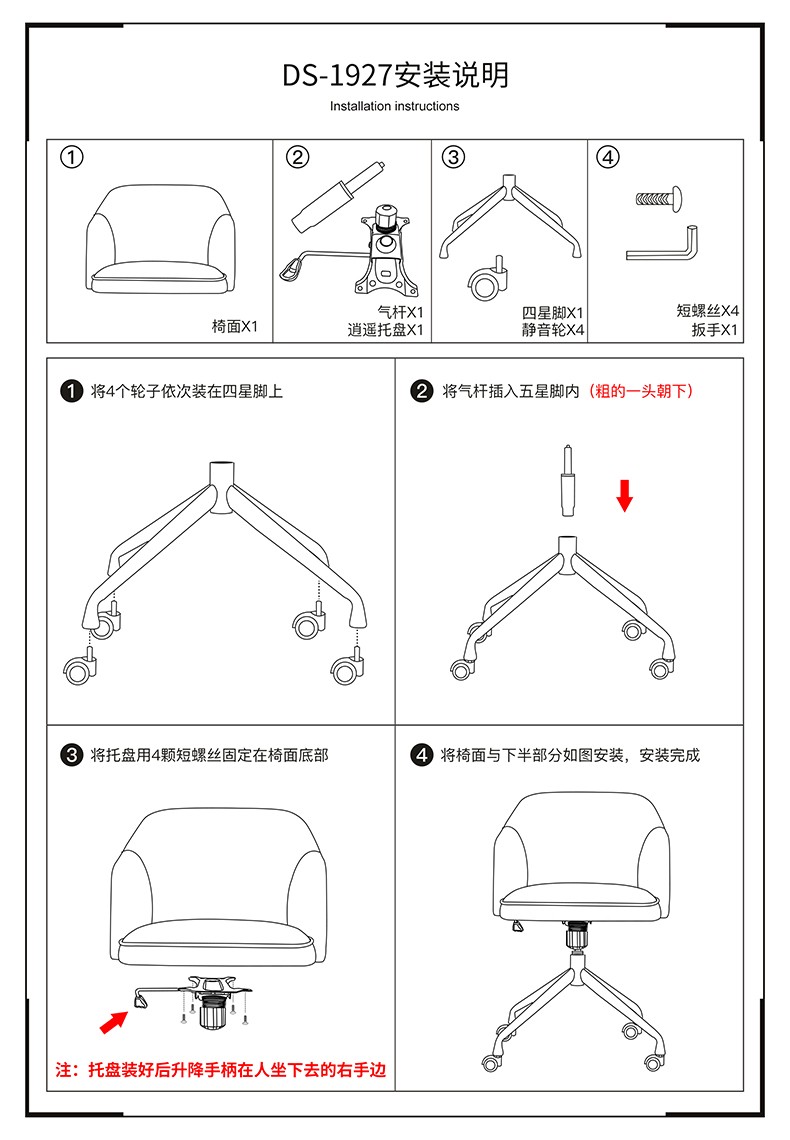 DS-1927安装说明
Installation instructions

①
椅面X1

②
气杆X1
逍遥托盘X1

③
四星脚X1
静音轮X4

④
短螺丝X4
扳手X1

❶ 将4个轮子依次装在四星脚上

❷ 将气杆插入五星脚内（粗的一头朝下）

❸ 将托盘用4颗短螺丝固定在椅面底部

注：托盘装好后升降手柄在人坐下去的右手边

❹ 将椅面与下半部分如图安装，安装完成