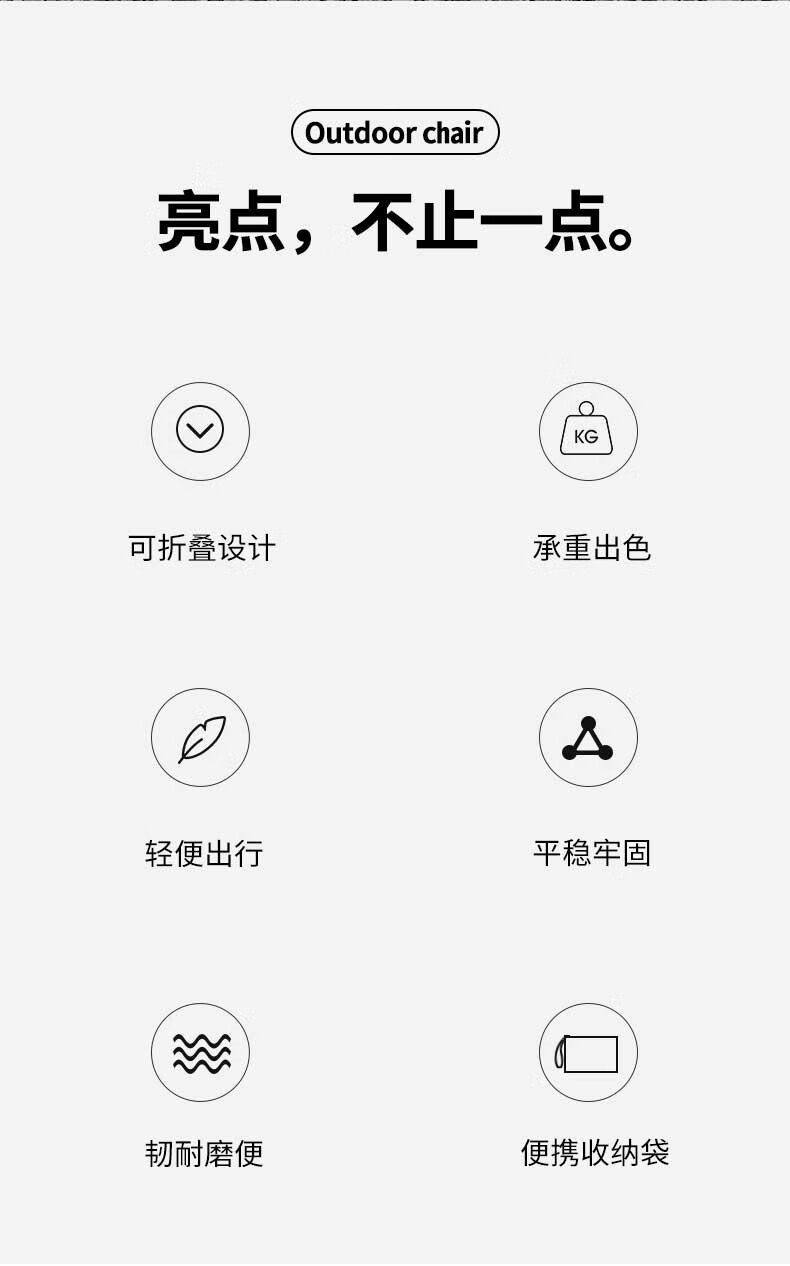 Outdoor chair

亮点，不止一点。

KG

可折叠设计

承重出色

轻便出行

平稳牢固

韧耐磨便

便携收纳袋