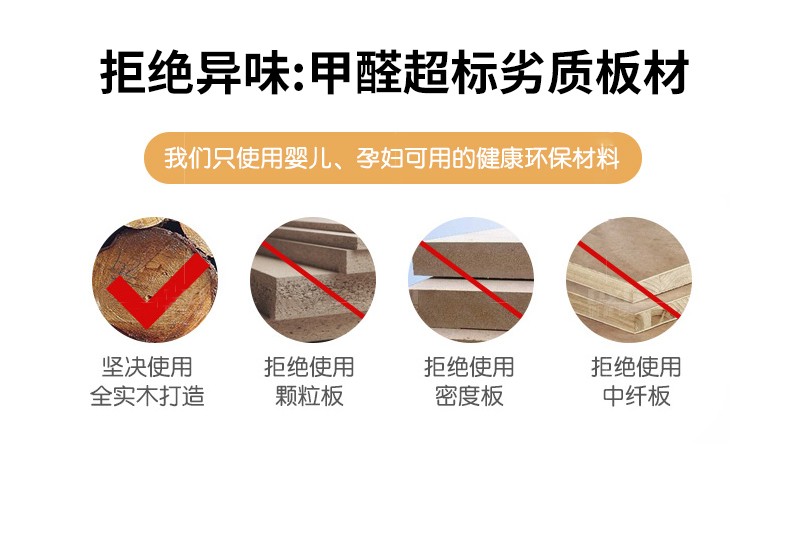 拒绝异味:甲醛超标劣质板材

我们只使用婴儿、孕妇可用的健康环保材料

坚决使用
全实木打造

拒绝使用
颗粒板

拒绝使用
密度板

拒绝使用
中纤板