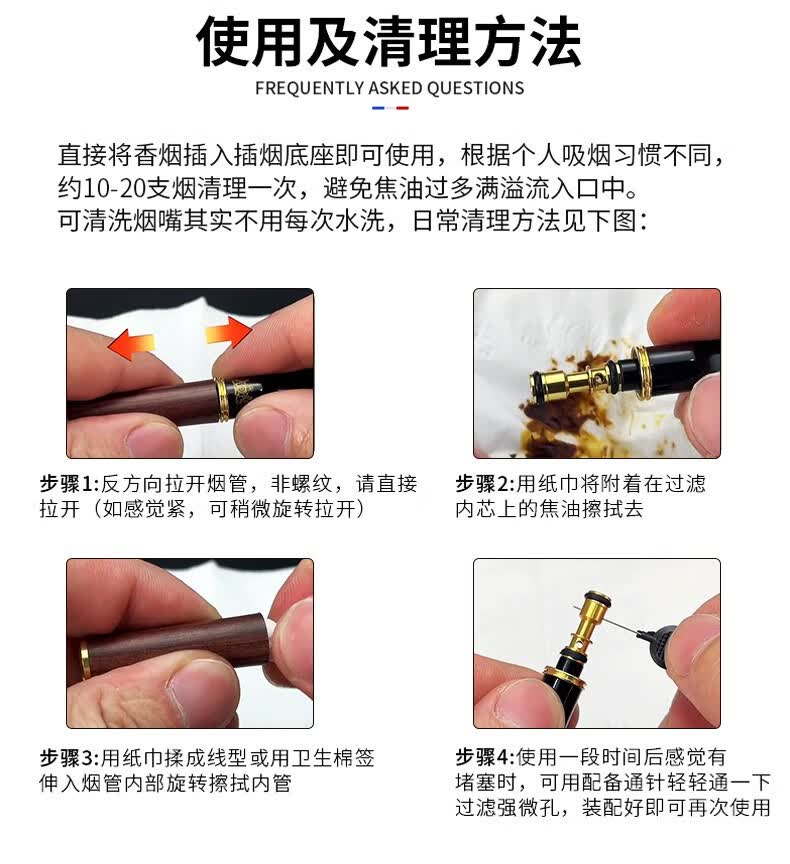 使用及清理方法
FREQUENTLY ASKED QUESTIONS

直接将香烟插入插烟底座即可使用，根据个人吸烟习惯不同，约10-20支烟清理一次，避免焦油过多满溢流入口中。
可清洗烟嘴其实不用每次水洗，日常清理方法见下图：

步骤1:反方向拉开烟管，非螺纹，请直接拉开（如感觉紧，可稍微旋转拉开）

步骤2:用纸巾将附着在过滤内芯上的焦油擦拭去

步骤3:用纸巾揉成线型或用卫生棉签伸入烟管内部旋转擦拭内管

步骤4:使用一段时间后感觉有堵塞时，可用配备通针轻轻通一下过滤强微孔，装配好即可再次使用