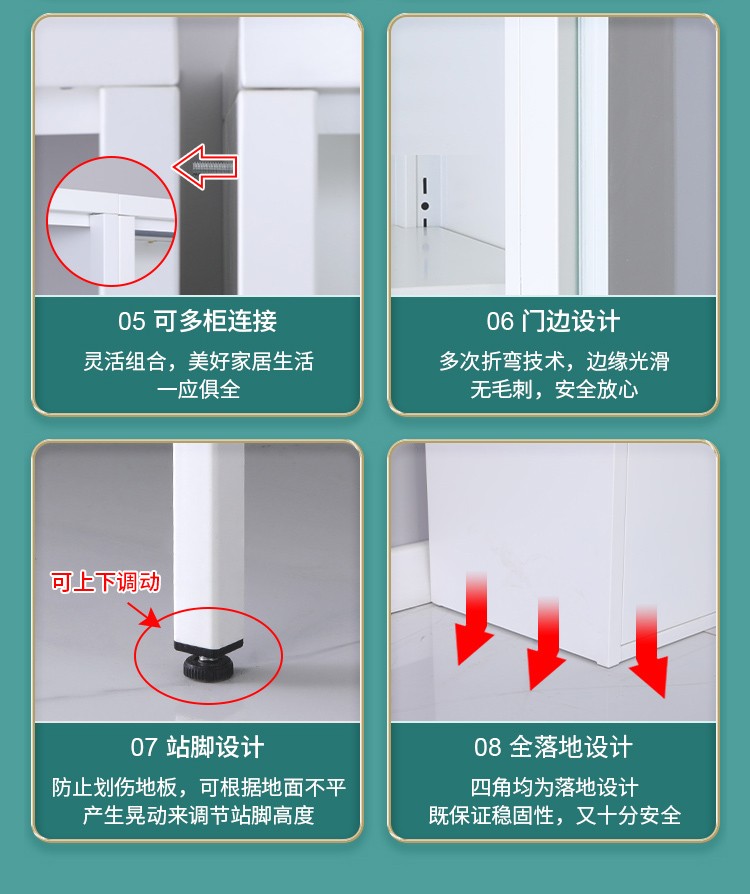 05 可多柜连接

灵活组合，美好家居生活
一应俱全

06 门边设计

多次折弯技术，边缘光滑
无毛刺，安全放心

可上下调动

07 站脚设计

防止划伤地板，可根据地面不平
产生晃动来调节站脚高度

08 全落地设计

四角均为落地设计
既保证稳固性，又十分安全