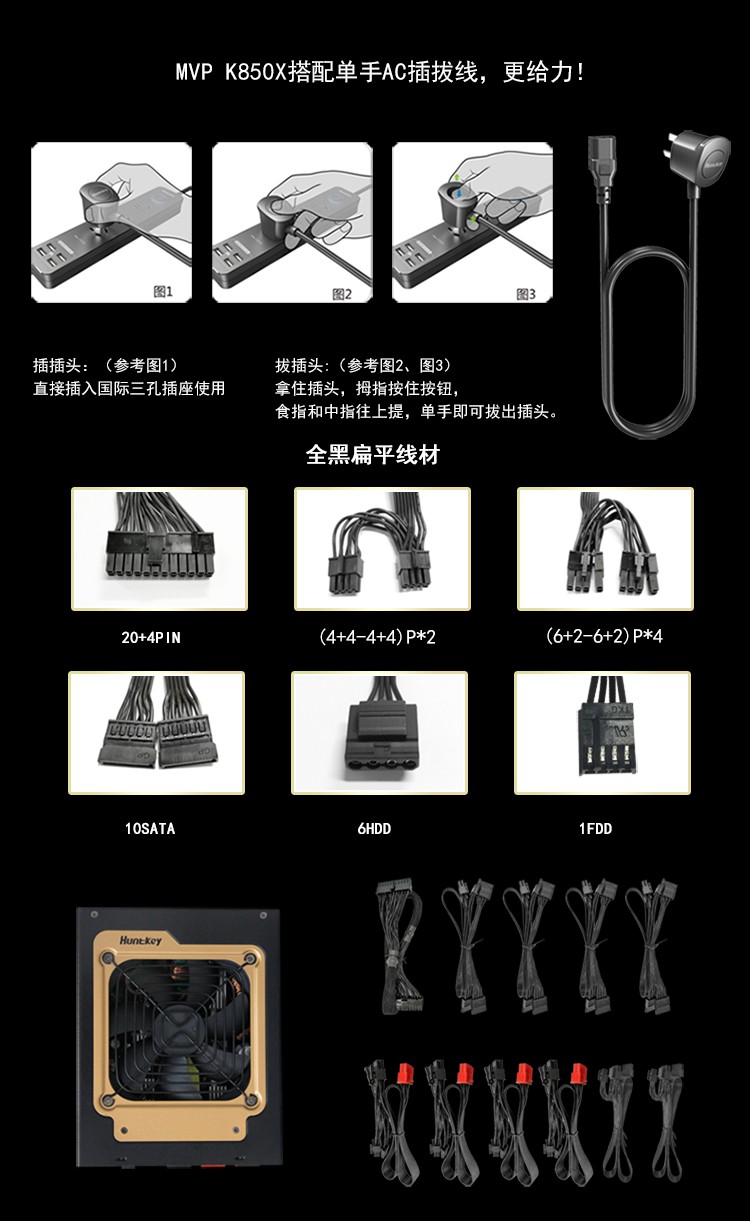 MVP K850X搭配单手AC插拔线，更给力！

图1

图2

图3

插插头：（参考图1）
直接插入国际三孔插座使用

拔插头：（参考图2、图3）
拿住插头，拇指按住按钮，
食指和中指往上提，单手即可拔出插头。

全黑扁平线材

20+4PIN

(4+4-4+4)P*2

(6+2-6+2)P*4

10SATA

6HDD

1FDD

Huntkey