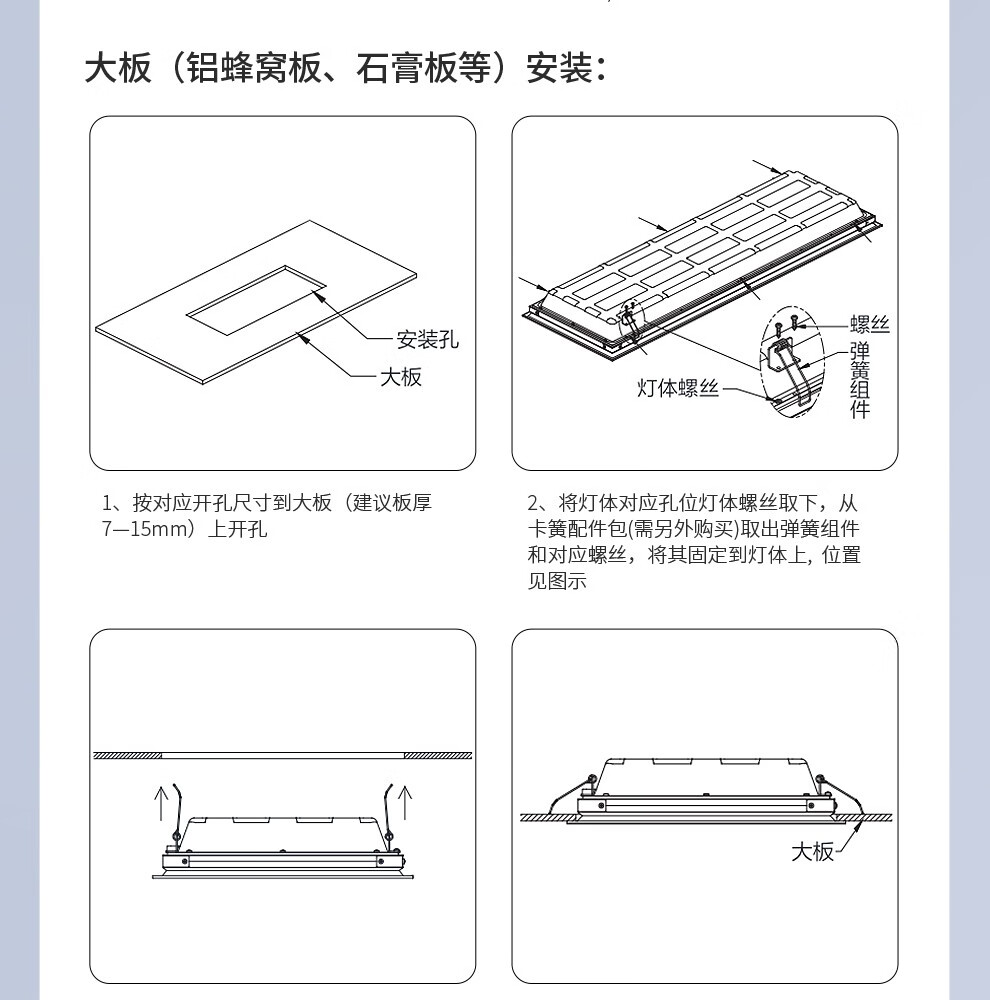 大板（铝蜂窝板、石膏板等）安装：

安装孔

大板

螺丝

弹簧组件

灯体螺丝

1、按对应开孔尺寸到大板（建议板厚7—15mm）上开孔

2、将灯体对应孔位灯体螺丝取下，从卡簧配件包(需另外购买)取出弹簧组件和对应螺丝，将其固定到灯体上, 位置见图示

大板