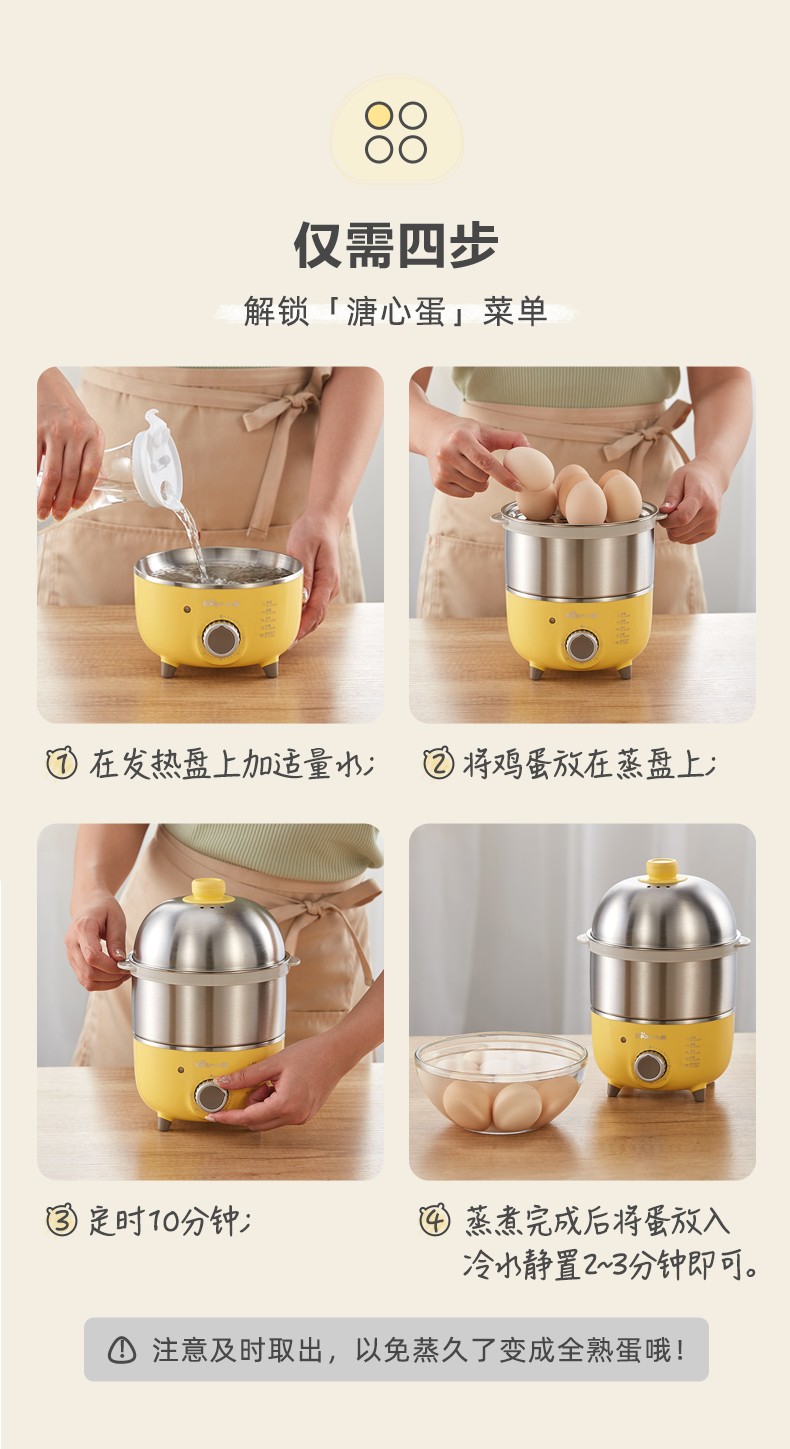 仅需四步

解锁「溏心蛋」菜单

① 在发热盘上加适量水；

② 将鸡蛋放在蒸盘上；

③ 定时10分钟；

④ 蒸煮完成后将蛋放入冷水静置2~3分钟即可。

注意及时取出，以免蒸久了变成全熟蛋哦！