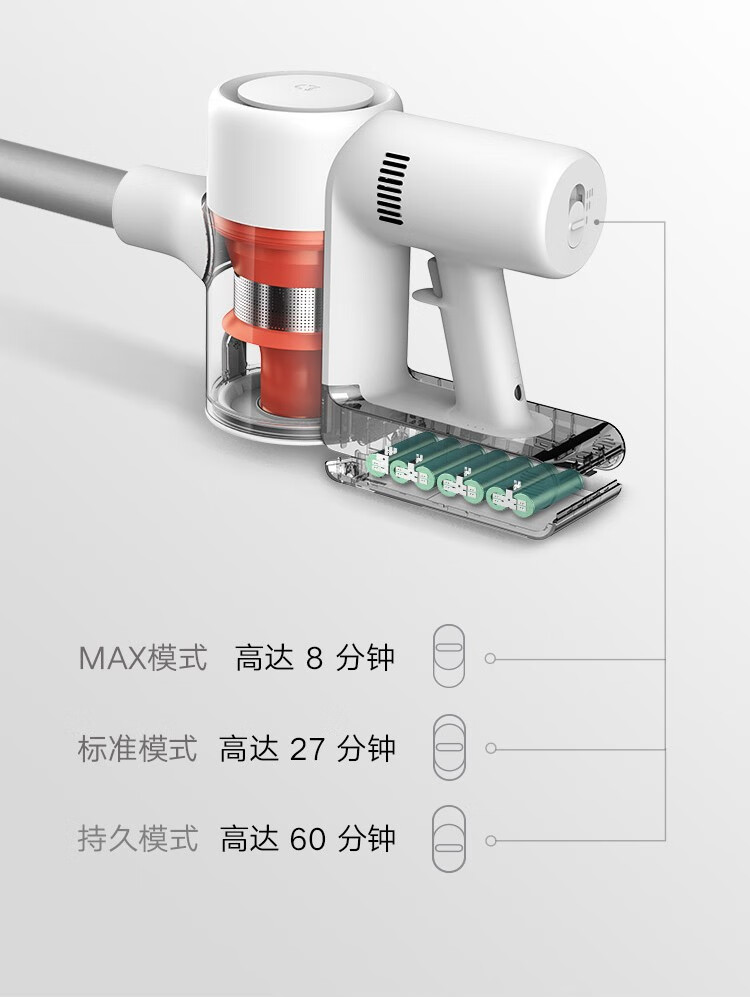 MAX模式 高达 8 分钟

标准模式 高达 27 分钟

持久模式 高达 60 分钟