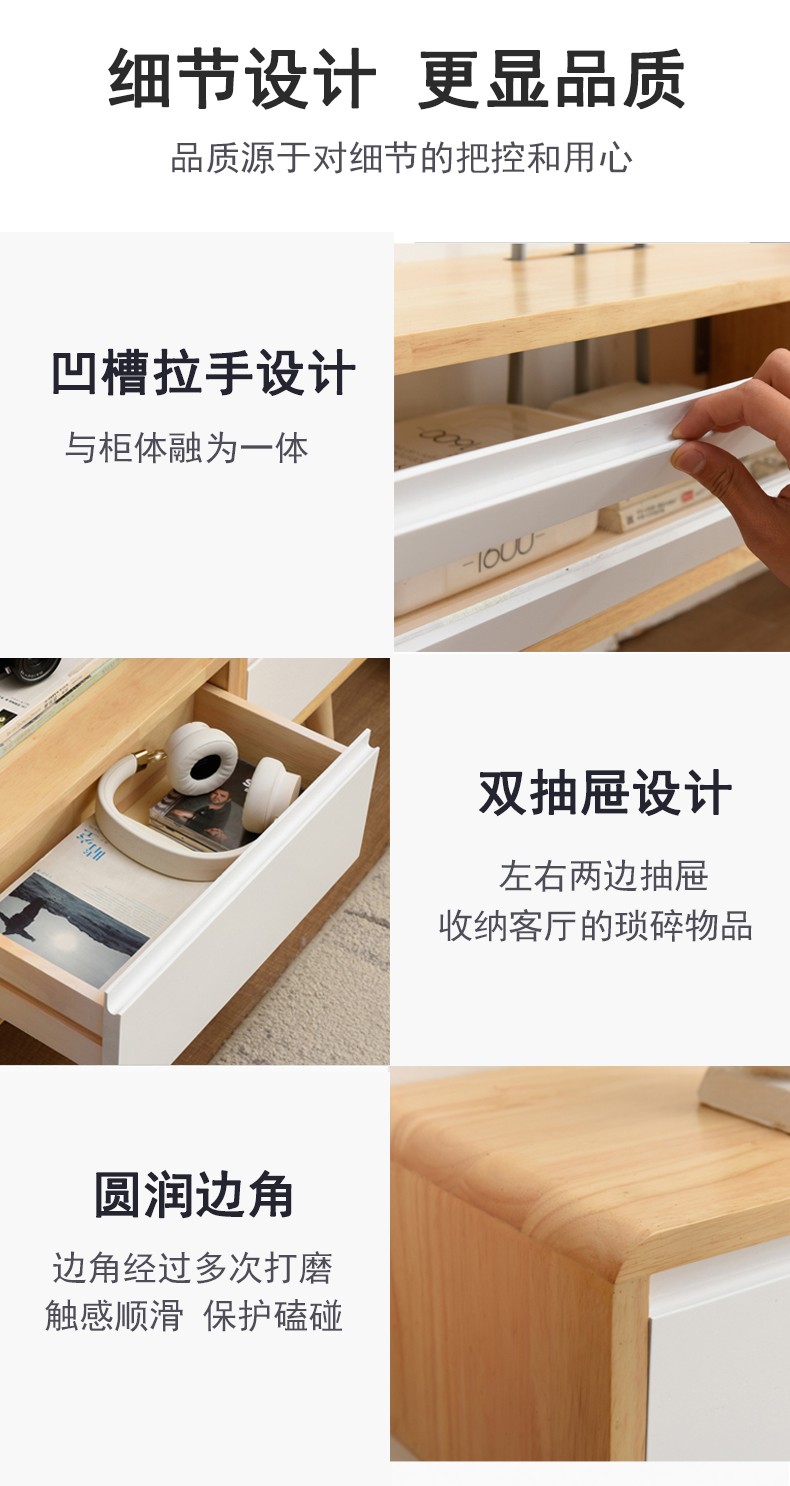 细节设计 更显品质

品质源于对细节的把控和用心

凹槽拉手设计

与柜体融为一体

双抽屉设计

左右两边抽屉
收纳客厅的琐碎物品

圆润边角

边角经过多次打磨
触感顺滑 保护磕碰